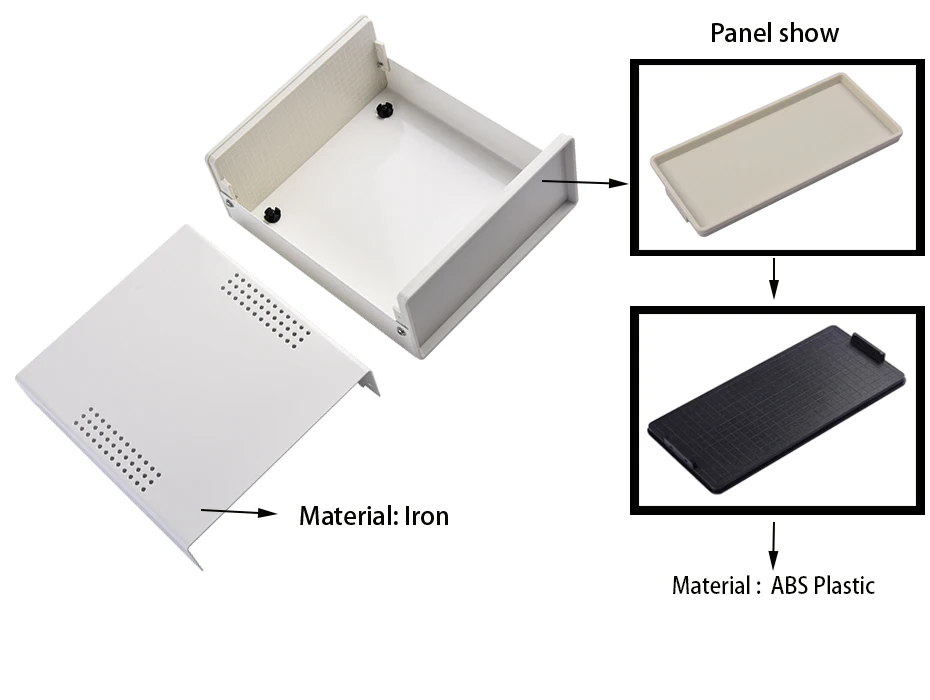 Panel show

Material: Iron

Material : ABS Plastic