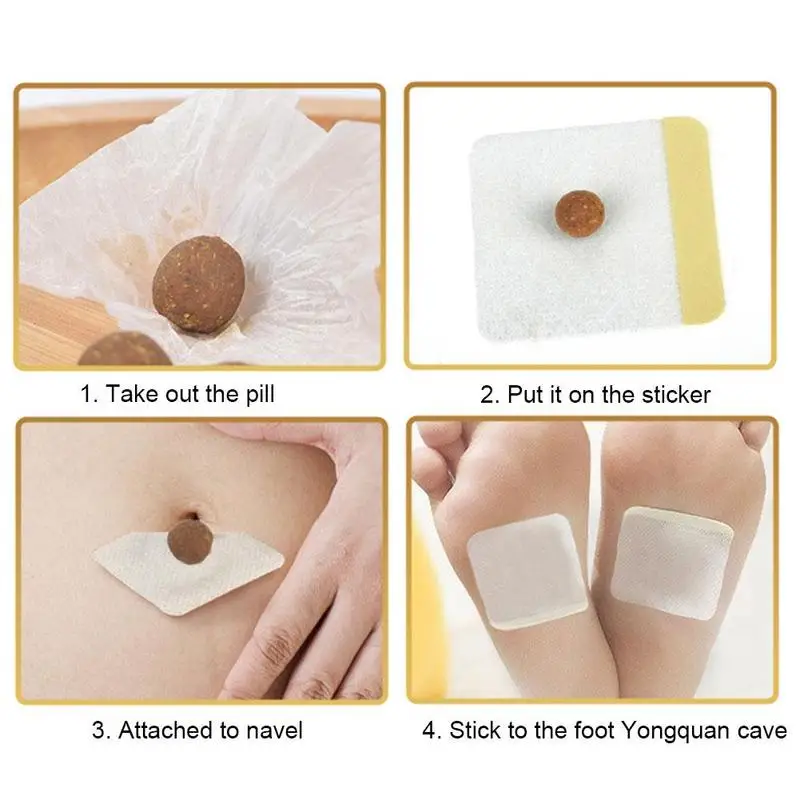 1. Take out the pill

2. Put it on the sticker

3. Attached to navel

4. Stick to the foot Yongquan cave