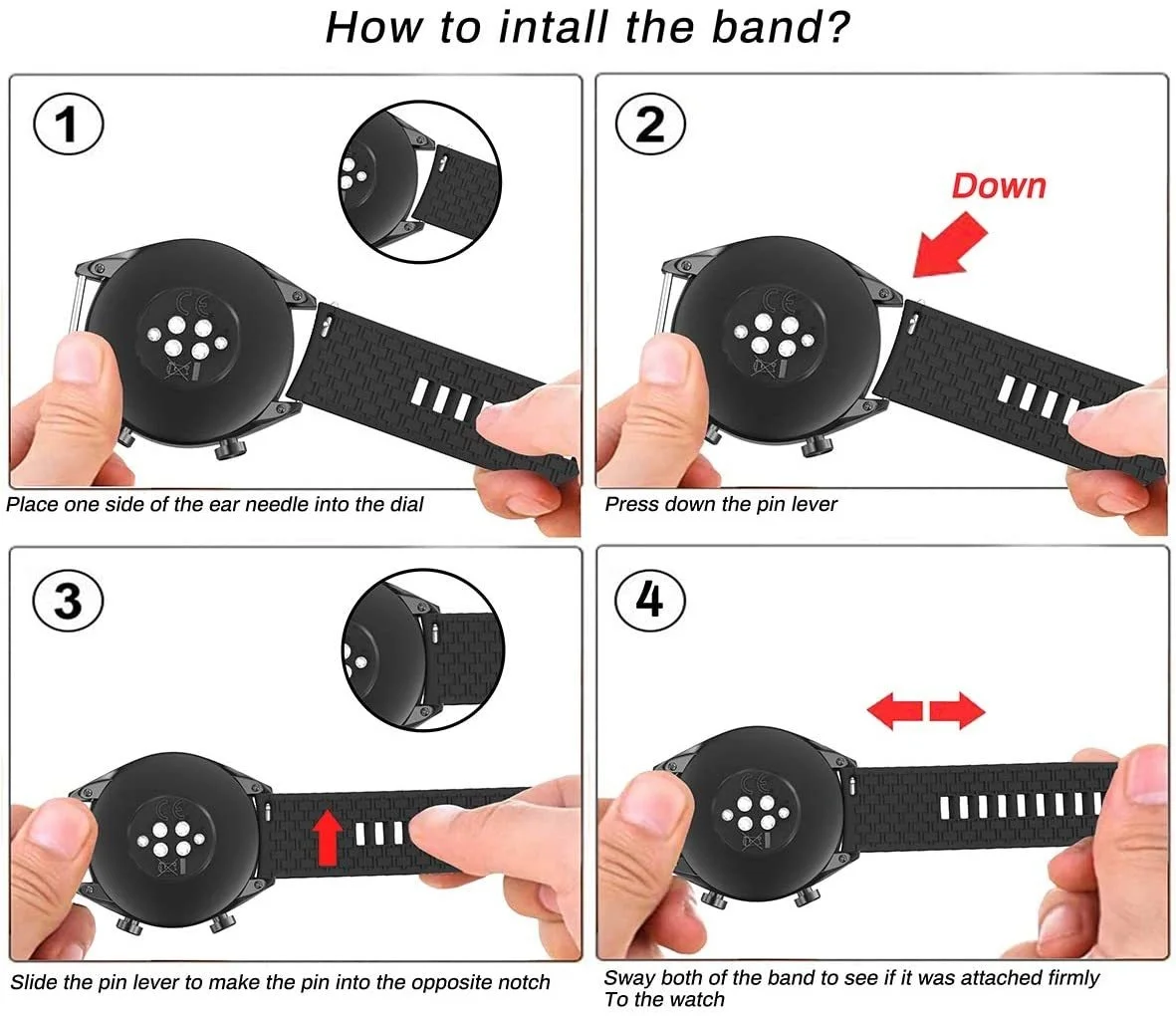 How to intall the band?

1

Place one side of the ear needle into the dial

2

Down

Press down the pin lever

3

Slide the pin lever to make the pin into the opposite notch

4

Sway both of the band to see if it was attached firmly To the watch