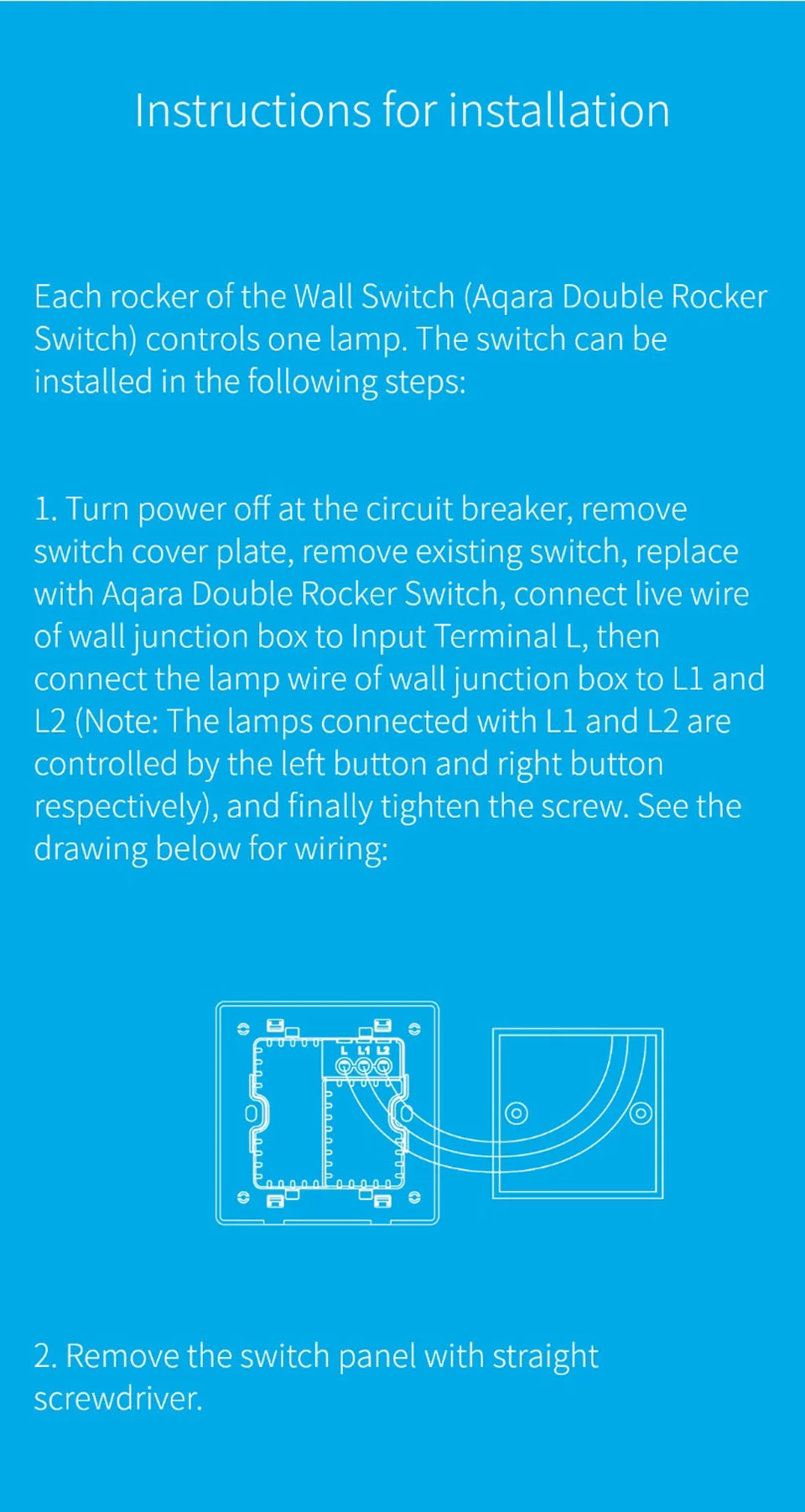 Instructions for installation

Each rocker of the Wall Switch (Aqara Double Rocker Switch) controls one lamp. The switch can be installed in the following steps:

1. Turn power off at the circuit breaker, remove switch cover plate, remove existing switch, replace with Aqara Double Rocker Switch, connect live wire of wall junction box to Input Terminal L, then connect the lamp wire of wall junction box to L1 and L2 (Note: The lamps connected with L1 and L2 are controlled by the left button and right button respectively), and finally tighten the screw. See the drawing below for wiring:

L L1 L2

2. Remove the switch panel with straight screwdriver.