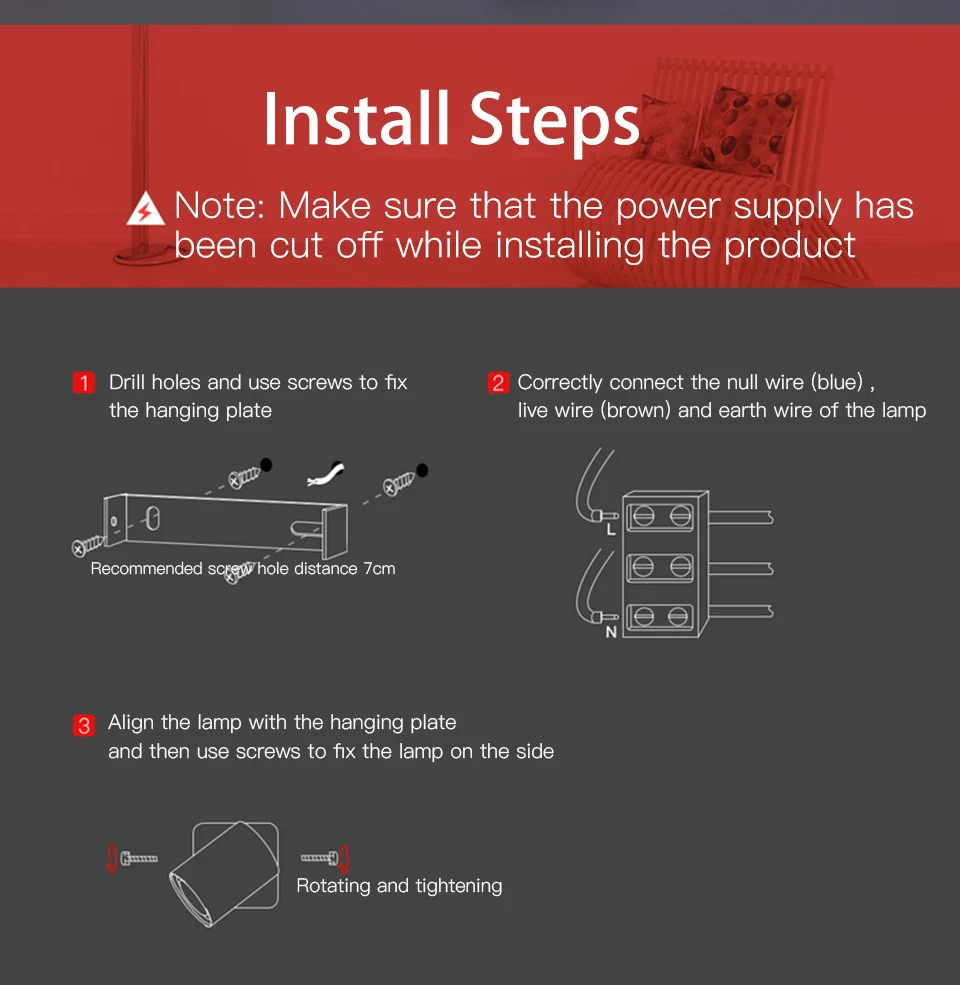 Install Steps

Note: Make sure that the power supply has been cut off while installing the product

1 Drill holes and use screws to fix the hanging plate

Recommended screw hole distance 7cm

2 Correctly connect the null wire (blue) , live wire (brown) and earth wire of the lamp

L

N

3 Align the lamp with the hanging plate and then use screws to fix the lamp on the side

Rotating and tightening