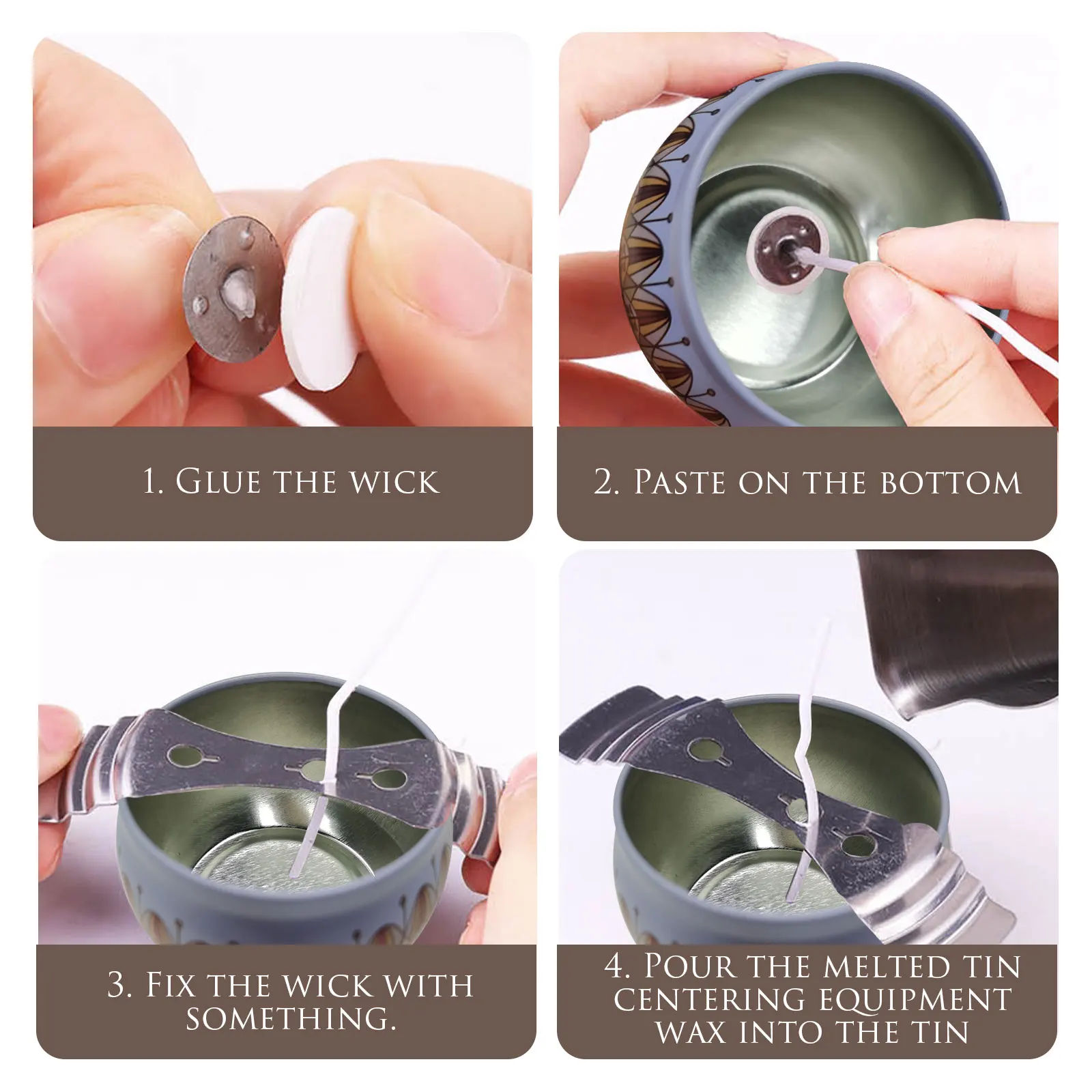 1. Glue the wick

2. Paste on the bottom

3. Fix the wick with something.

4. Pour the melted tin centering equipment wax into the tin