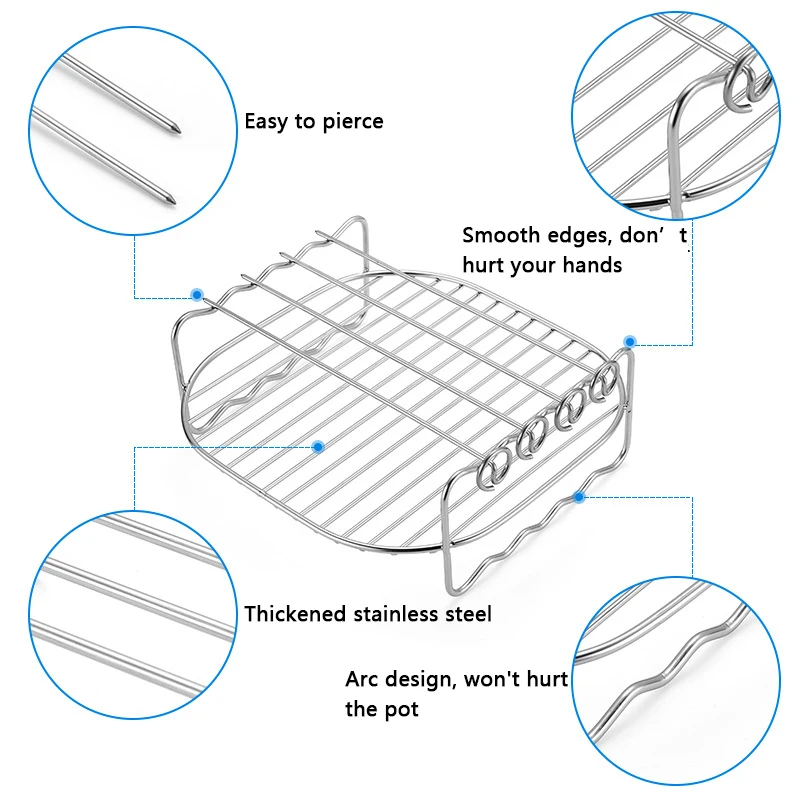 Easy to pierce

Smooth edges, don’t hurt your hands

Thickened stainless steel

Arc design, won't hurt the pot