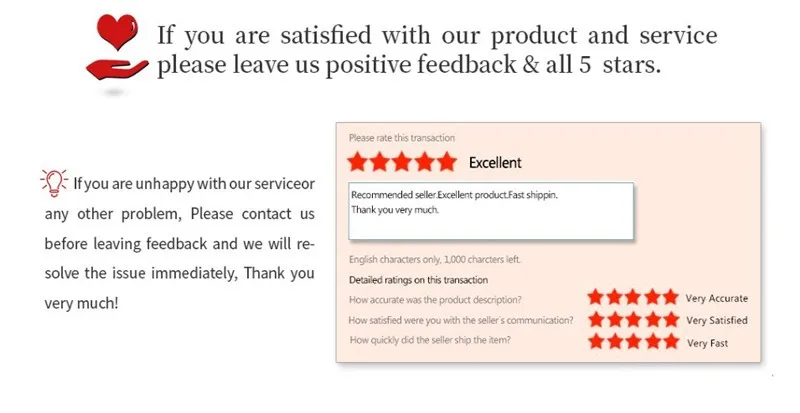 If you are satisfied with our product and service please leave us positive feedback & all 5 stars.

If you are unhappy with our serviceor any other problem, Please contact us before leaving feedback and we will resolve the issue immediately, Thank you very much!

Please rate this transaction

Excellent

Recommended seller.Excellent product.Fast shippin.
Thank you very much.

English characters only, 1,000 charcters left.

Detailed ratings on this transaction

How accurate was the product description? Very Accurate

How satisfied were you with the seller's communication? Very Satisfied

How quickly did the seller ship the item? Very Fast