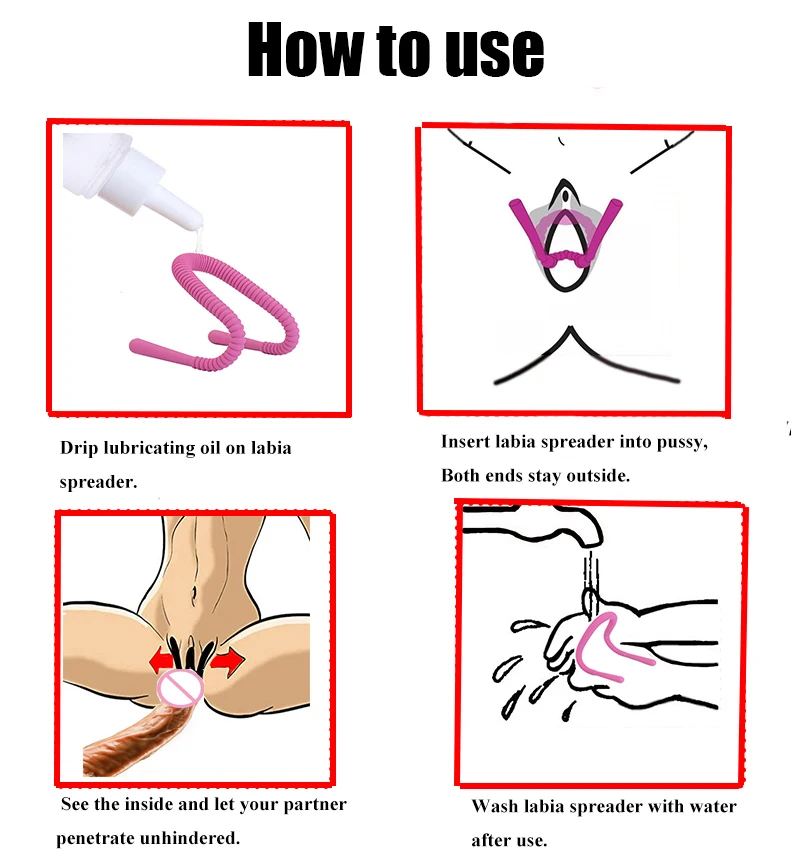 How to use

Drip lubricating oil on labia spreader.

Insert labia spreader into pussy, Both ends stay outside.

See the inside and let your partner penetrate unhindered.

Wash labia spreader with water after use.