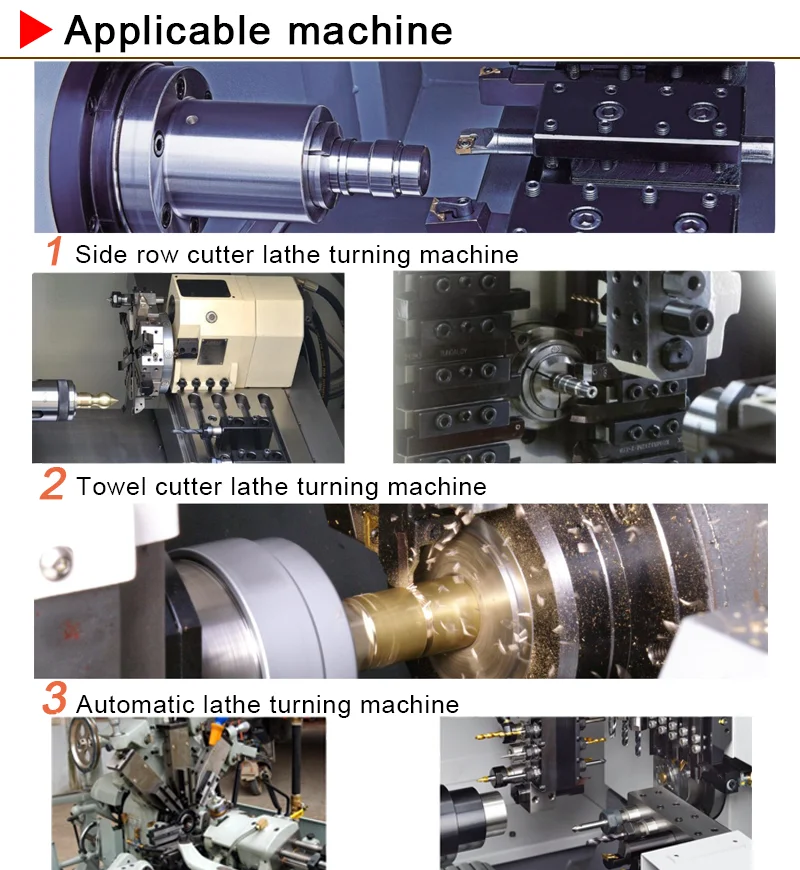 Applicable machine

1 Side row cutter lathe turning machine

2 Towel cutter lathe turning machine

3 Automatic lathe turning machine