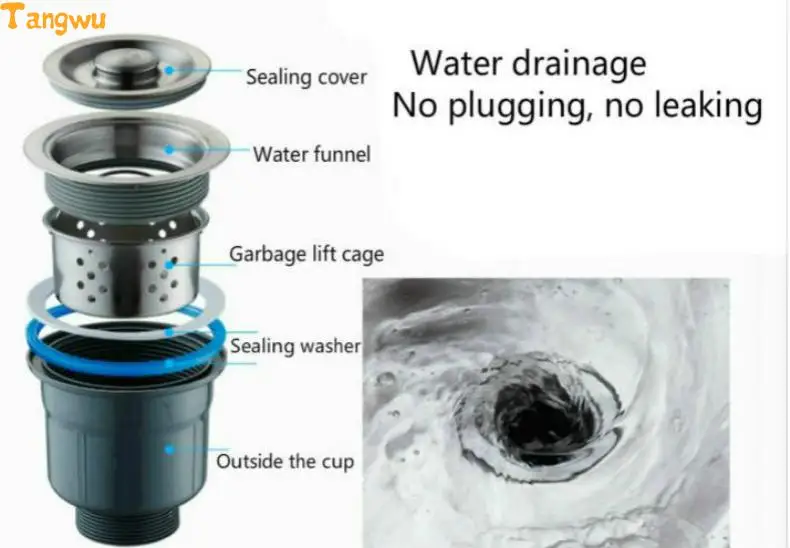 Tangwu

Sealing cover

Water funnel

Garbage lift cage

Sealing washer

Outside the cup

Water drainage
No plugging, no leaking