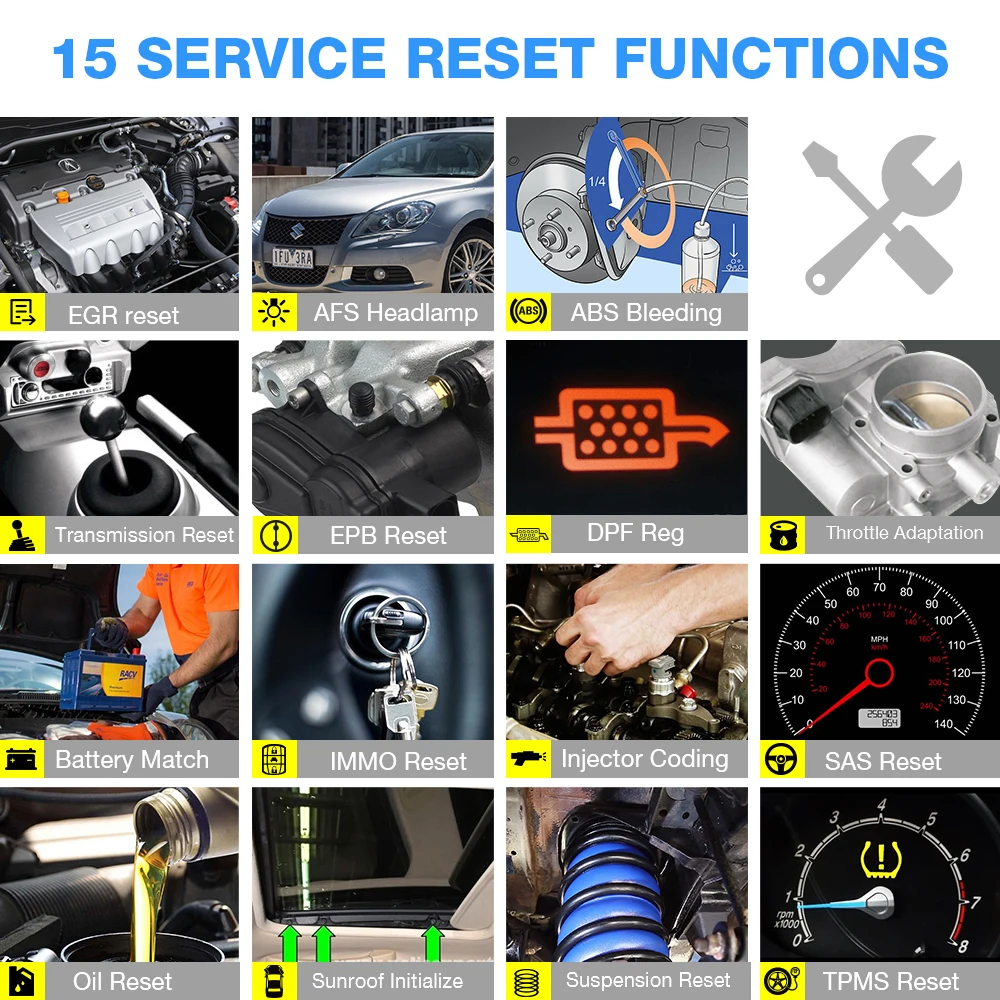 15 SERVICE RESET FUNCTIONS

EGR reset

AFS Headlamp

1/4

ABS

ABS Bleeding

Transmission Reset

EPB Reset

DPF Reg

Throttle Adaptation

RACV

Battery Match

IMMO Reset

Injector Coding

10 20 30 40 50 60 70 80 90 100 110 120 130 140

MPH

km/h

256403

854

SAS Reset

Oil Reset

Sunroof Initialize

Suspension Reset

0 1 2 3 4 5 6 7 8

rpm x1000

TPMS Reset