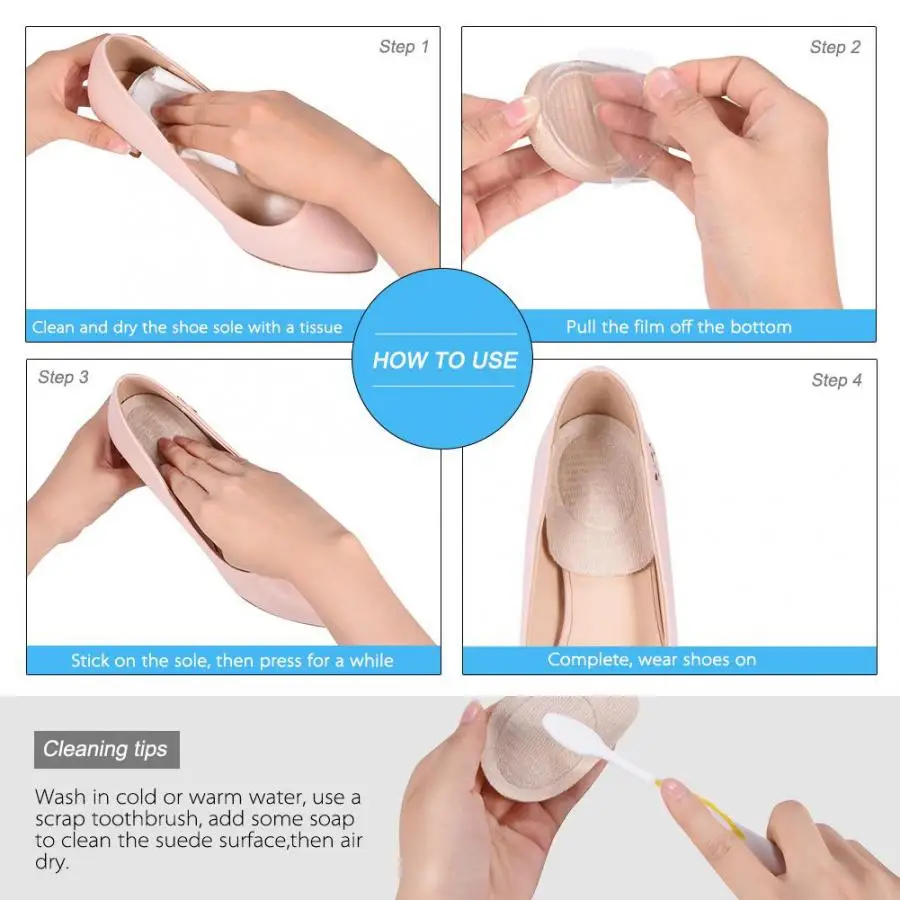 Step 1

Clean and dry the shoe sole with a tissue

Step 2

Pull the film off the bottom

HOW TO USE

Step 3

Stick on the sole, then press for a while

Step 4

Complete, wear shoes on

Cleaning tips

Wash in cold or warm water, use a scrap toothbrush, add some soap to clean the suede surface,then air dry.