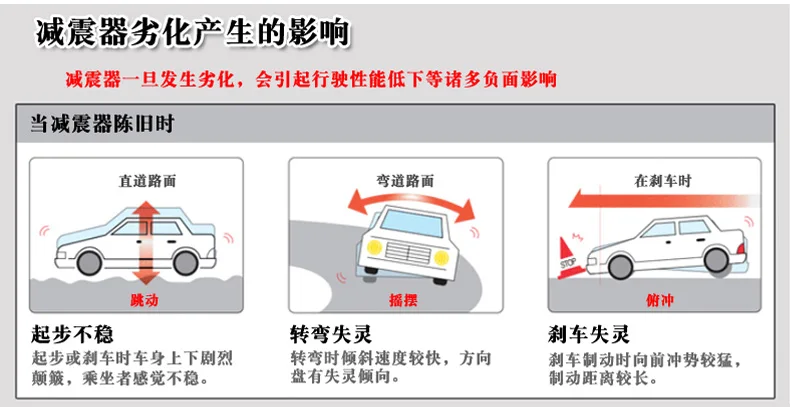 减震器劣化产生的影响

减震器一旦发生劣化，会引起行驶性能低下等诸多负面影响

当减震器陈旧时

直道路面

跳动

起步不稳

起步或刹车时车身上下剧烈颠簸，乘坐者感觉不稳。

弯道路面

摇摆

转弯失灵

转弯时倾斜速度较快，方向盘有失灵倾向。

在刹车时

STOP

俯冲

刹车失灵

刹车制动时向前冲势较猛，制动距离较长。