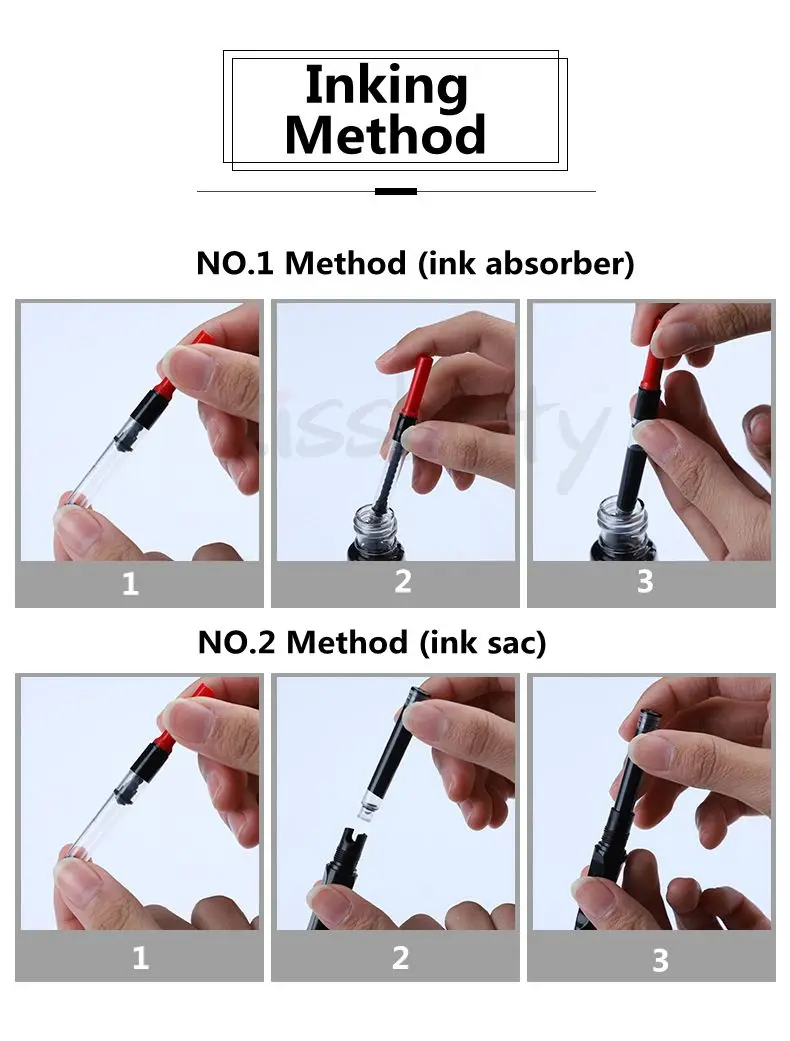 Inking Method

NO.1 Method (ink absorber)

1

2

3

NO.2 Method (ink sac)

1

2

3