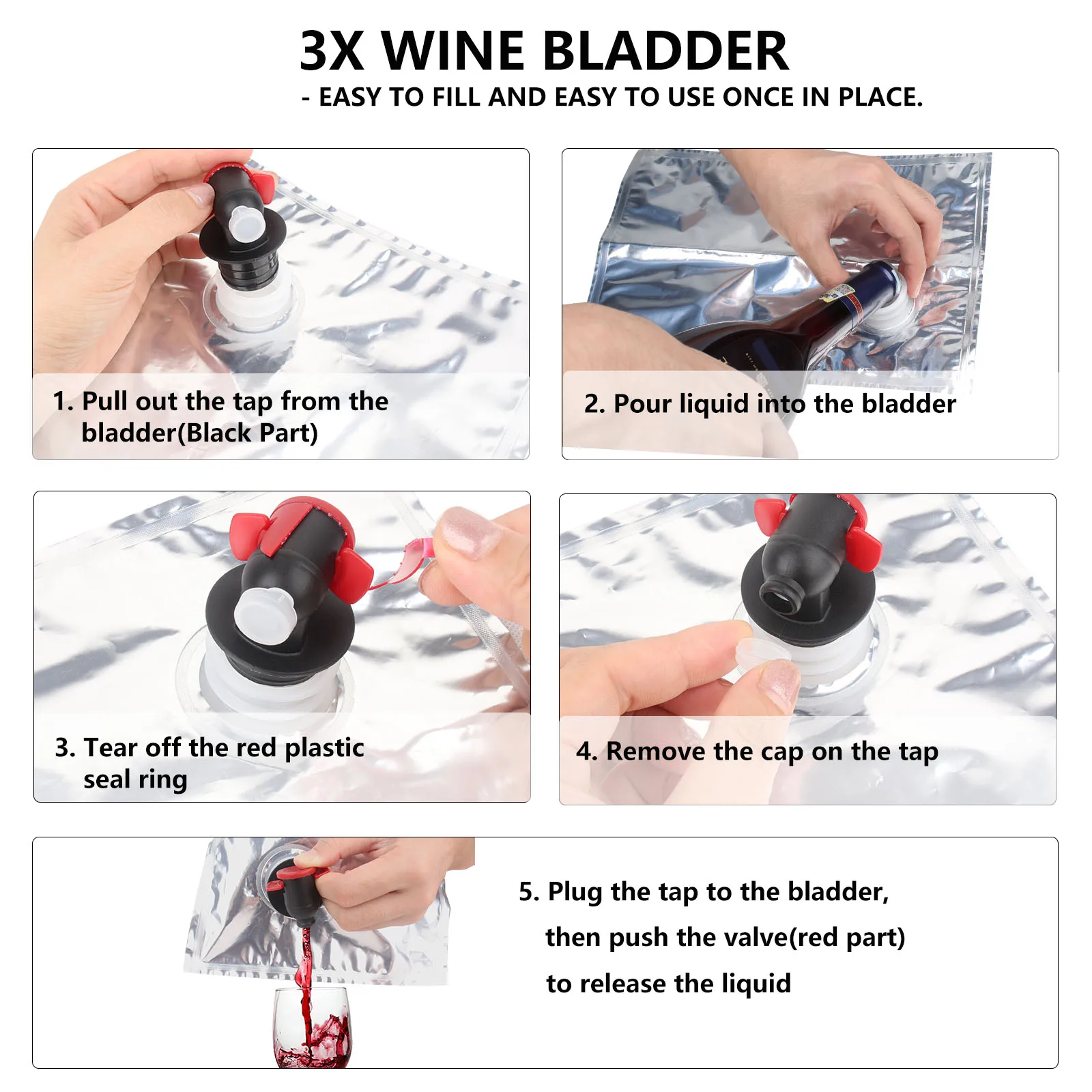 3X WINE BLADDER
- EASY TO FILL AND EASY TO USE ONCE IN PLACE.

1. Pull out the tap from the bladder(Black Part)

2. Pour liquid into the bladder

3. Tear off the red plastic seal ring

4. Remove the cap on the tap

5. Plug the tap to the bladder, then push the valve(red part) to release the liquid