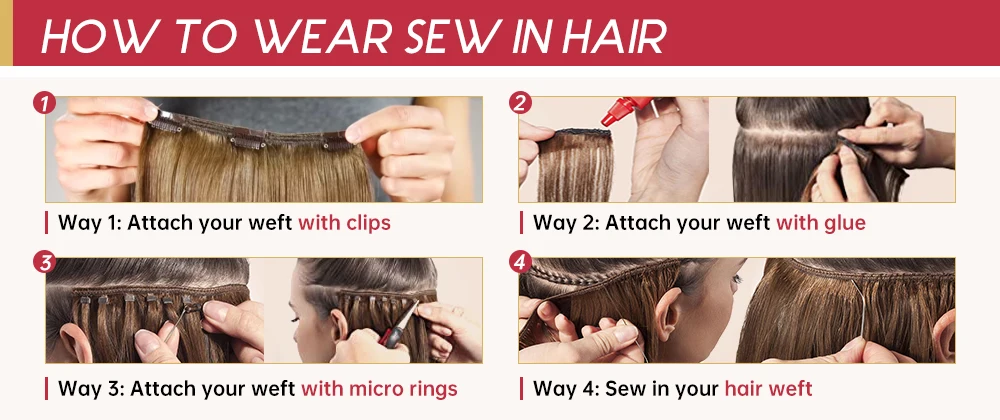 HOW TO WEAR SEW IN HAIR

1

Way 1: Attach your weft with clips

2

Way 2: Attach your weft with glue

3

Way 3: Attach your weft with micro rings

4

Way 4: Sew in your hair weft