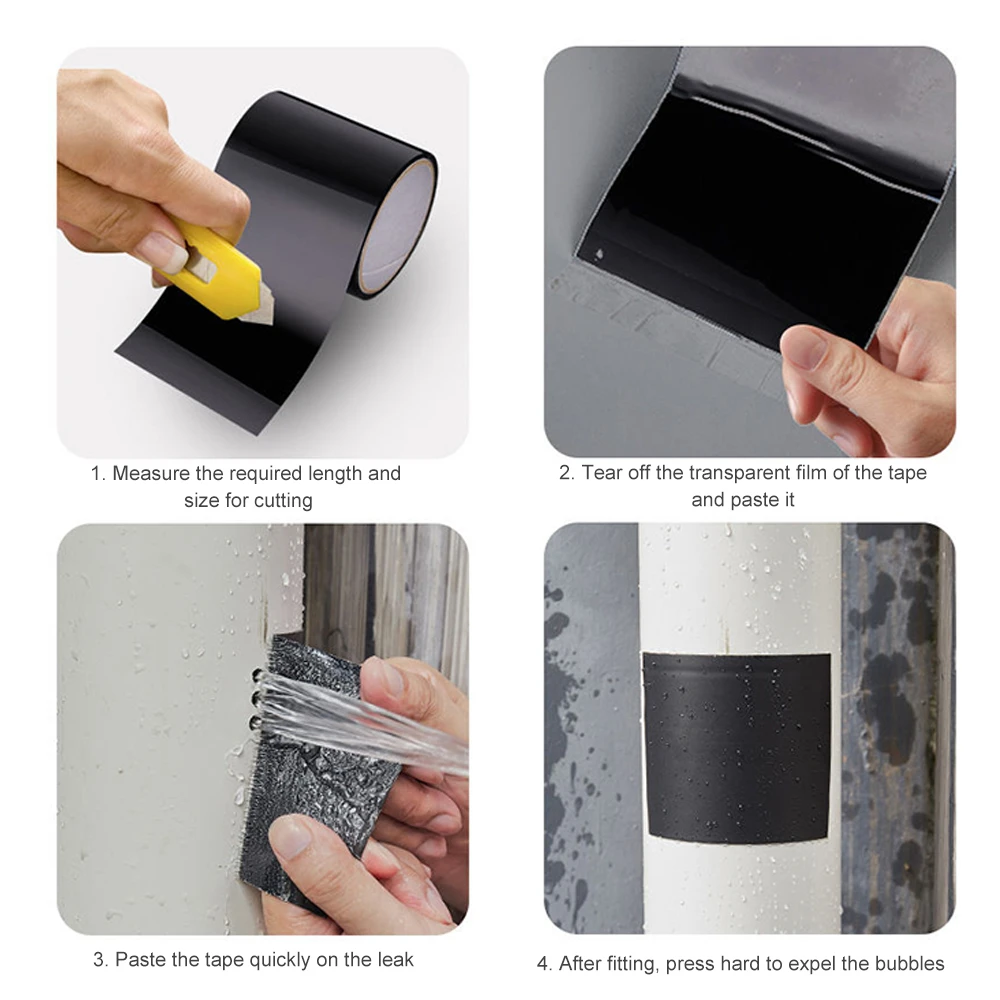 1. Measure the required length and size for cutting

2. Tear off the transparent film of the tape and paste it

3. Paste the tape quickly on the leak

4. After fitting, press hard to expel the bubbles