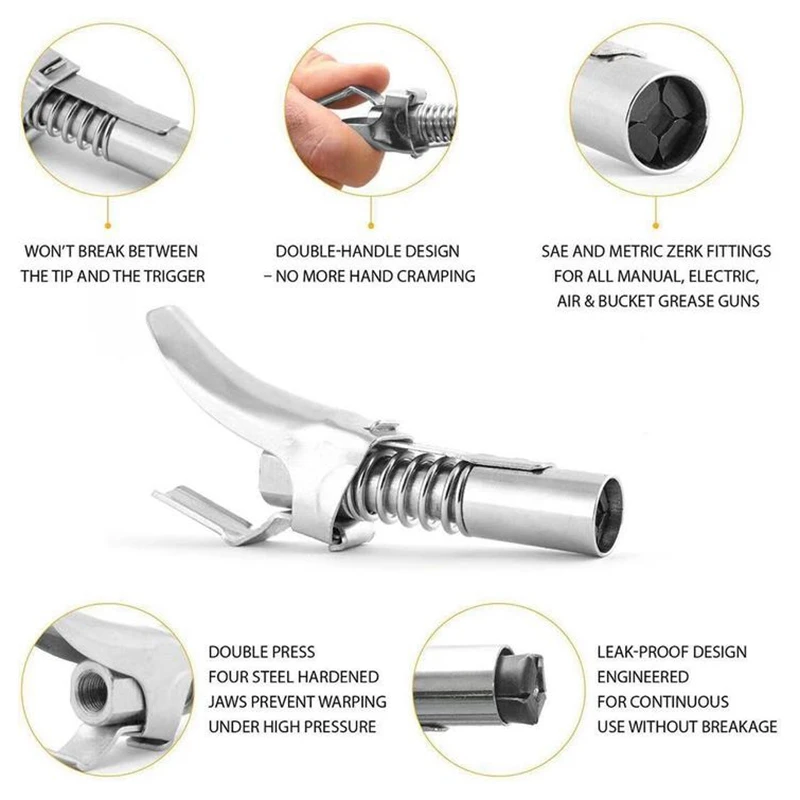 WON'T BREAK BETWEEN THE TIP AND THE TRIGGER

DOUBLE-HANDLE DESIGN – NO MORE HAND CRAMPING

SAE AND METRIC ZERK FITTINGS FOR ALL MANUAL, ELECTRIC, AIR & BUCKET GREASE GUNS

DOUBLE PRESS FOUR STEEL HARDENED JAWS PREVENT WARPING UNDER HIGH PRESSURE

LEAK-PROOF DESIGN ENGINEERED FOR CONTINUOUS USE WITHOUT BREAKAGE