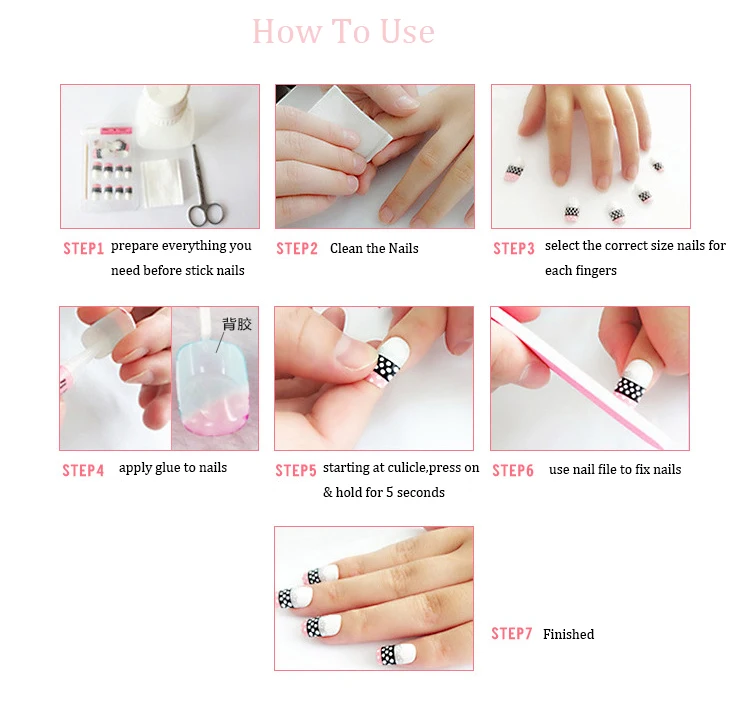 How To Use

STEP1 prepare everything you need before stick nails

STEP2 Clean the Nails

STEP3 select the correct size nails for each fingers

背胶

STEP4 apply glue to nails

STEP5 starting at culicle,press on & hold for 5 seconds

STEP6 use nail file to fix nails

STEP7 Finished