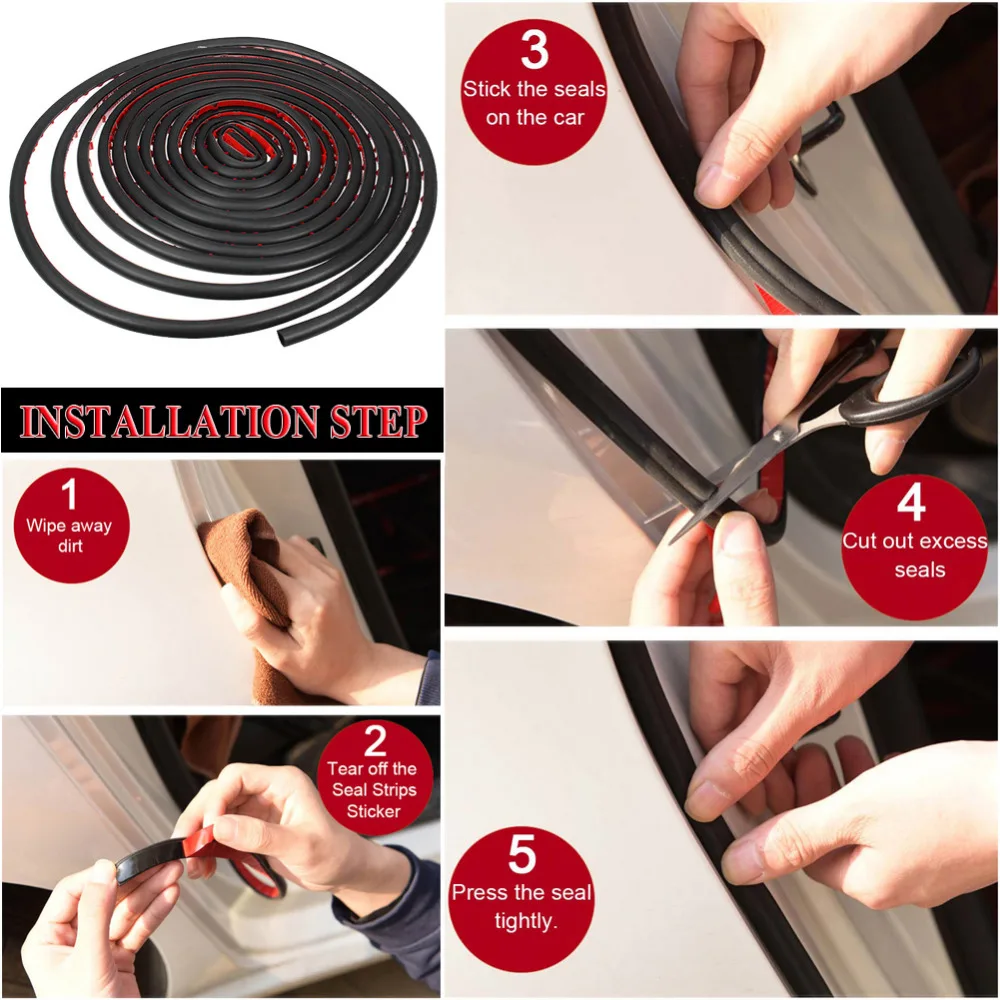 INSTALLATION STEP

1
Wipe away dirt

2
Tear off the Seal Strips Sticker

3
Stick the seals on the car

4
Cut out excess seals

5
Press the seal tightly.