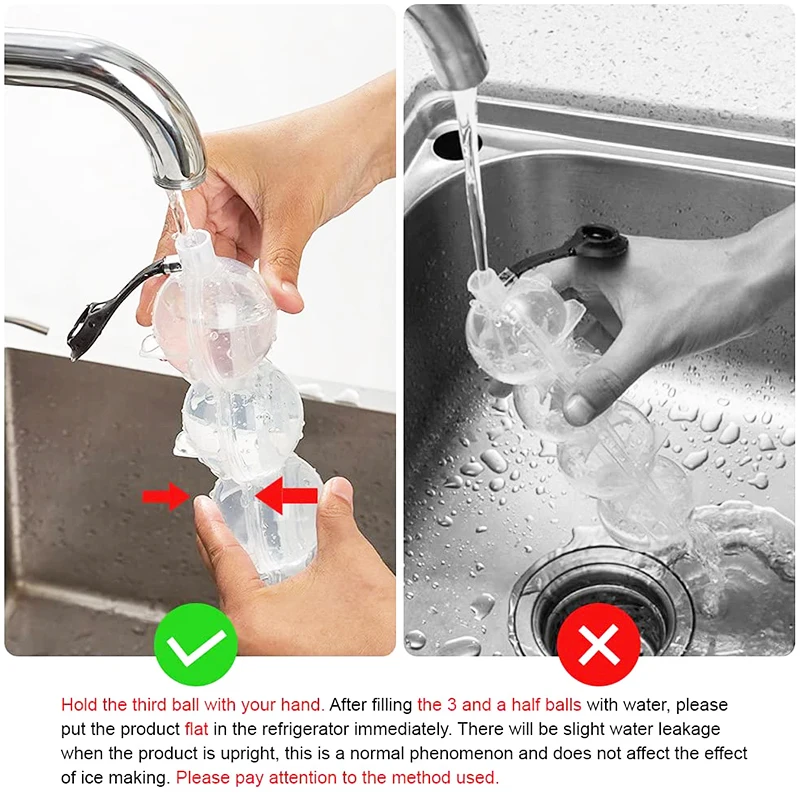 Hold the third ball with your hand. After filling the 3 and a half balls with water, please put the product flat in the refrigerator immediately. There will be slight water leakage when the product is upright, this is a normal phenomenon and does not affect the effect of ice making. Please pay attention to the method used.