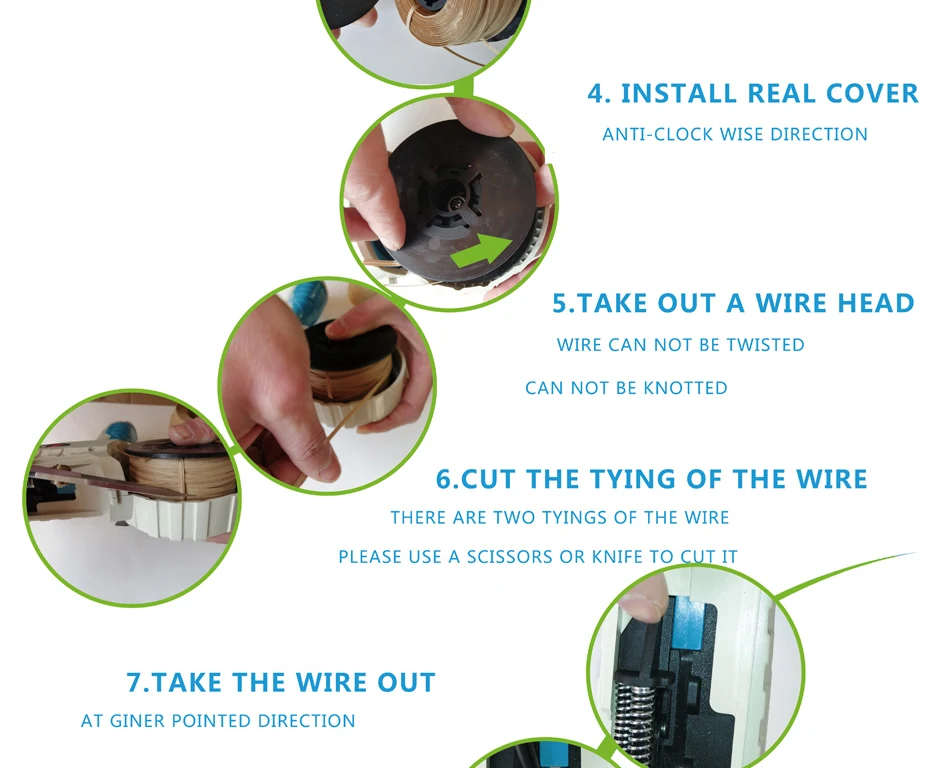 4. INSTALL REAL COVER
ANTI-CLOCK WISE DIRECTION

5.TAKE OUT A WIRE HEAD
WIRE CAN NOT BE TWISTED
CAN NOT BE KNOTTED

6.CUT THE TYING OF THE WIRE
THERE ARE TWO TYINGS OF THE WIRE
PLEASE USE A SCISSORS OR KNIFE TO CUT IT

7.TAKE THE WIRE OUT
AT GINER POINTED DIRECTION