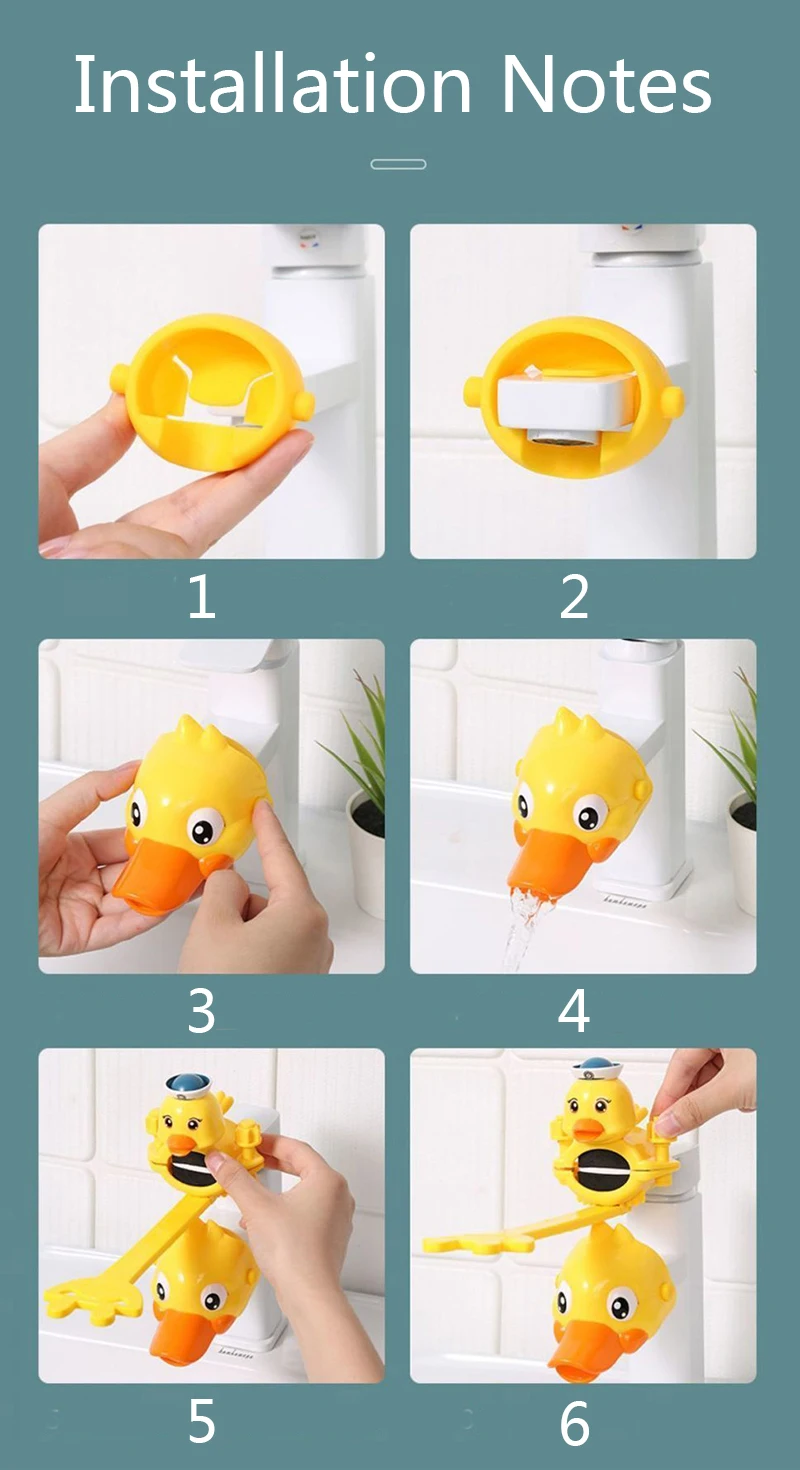 Installation Notes

1

2

3

4

5

6