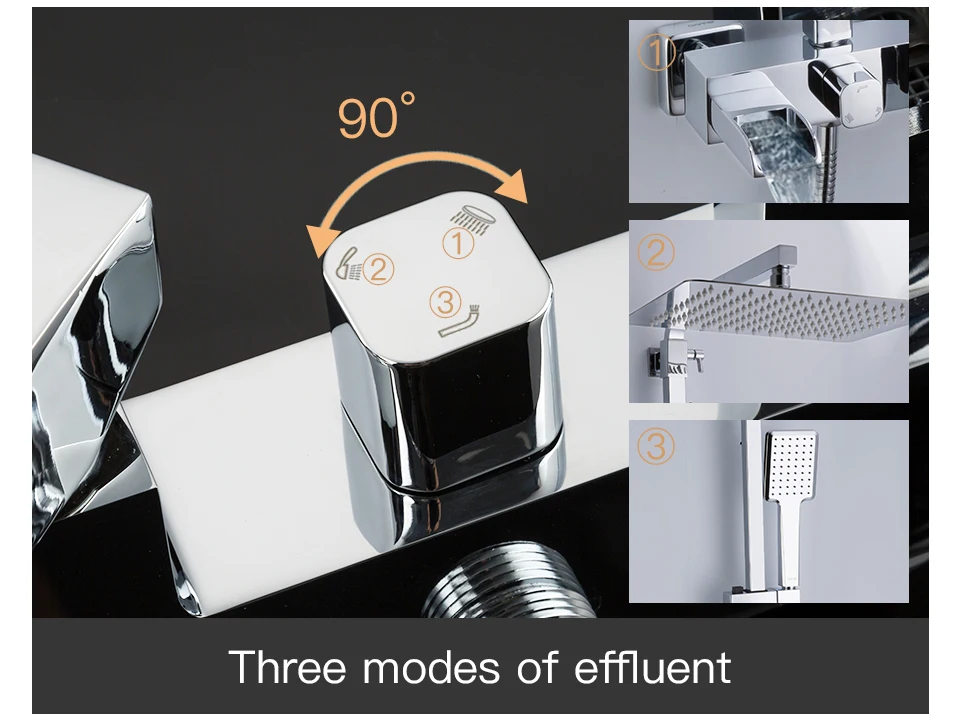 90°

②

①

③

①

②

③

Three modes of effluent