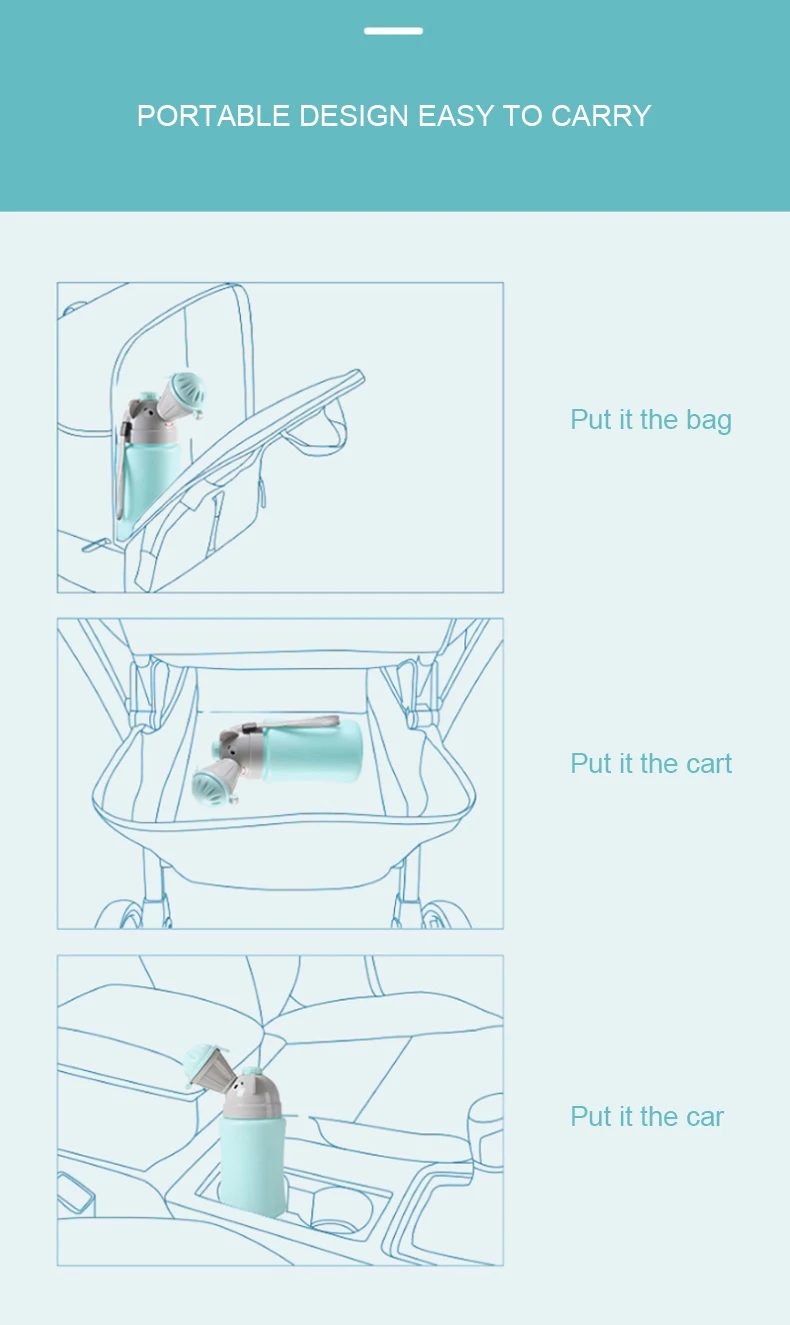 PORTABLE DESIGN EASY TO CARRY

Put it the bag

Put it the cart

Put it the car