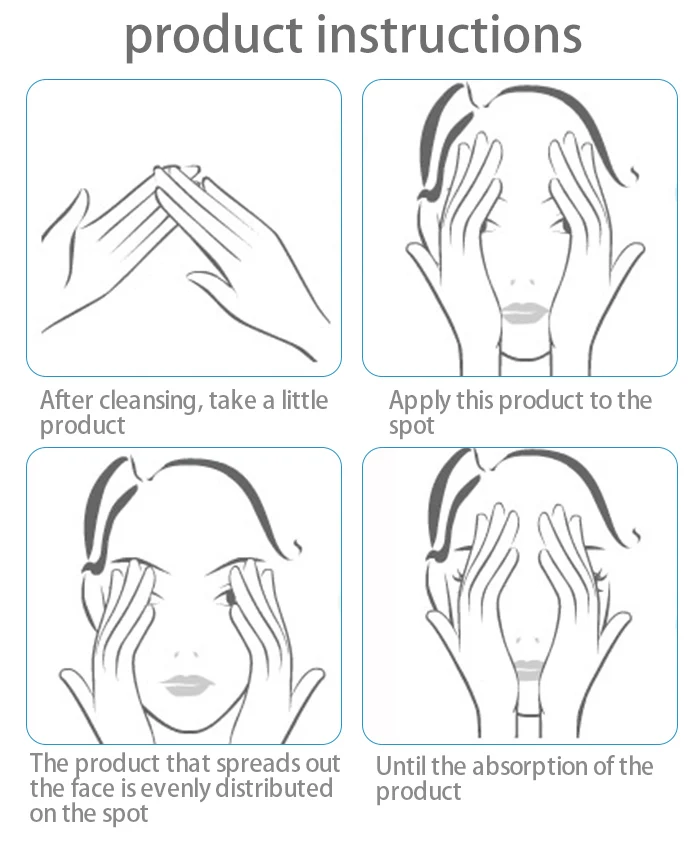 product instructions

After cleansing, take a little product

Apply this product to the spot

The product that spreads out the face is evenly distributed on the spot

Until the absorption of the product