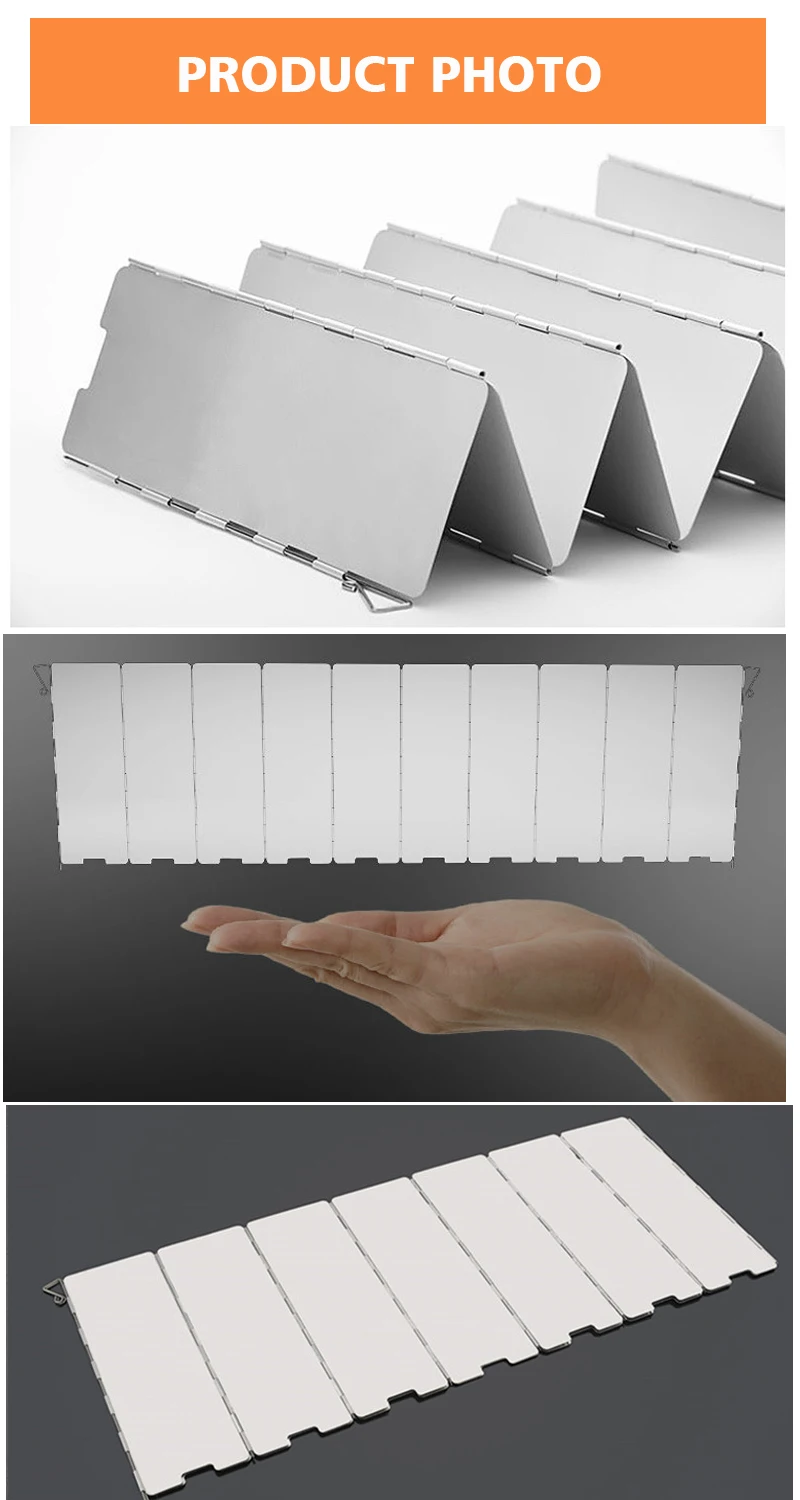 PRODUCT PHOTO