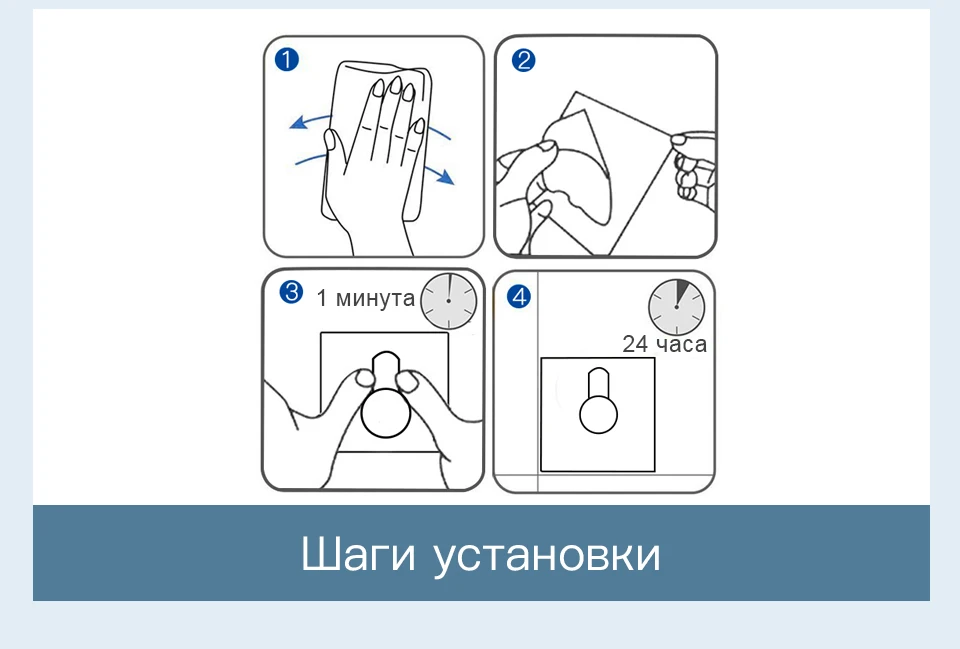 1

2

3 1 минута

4 24 часа

Шаги установки