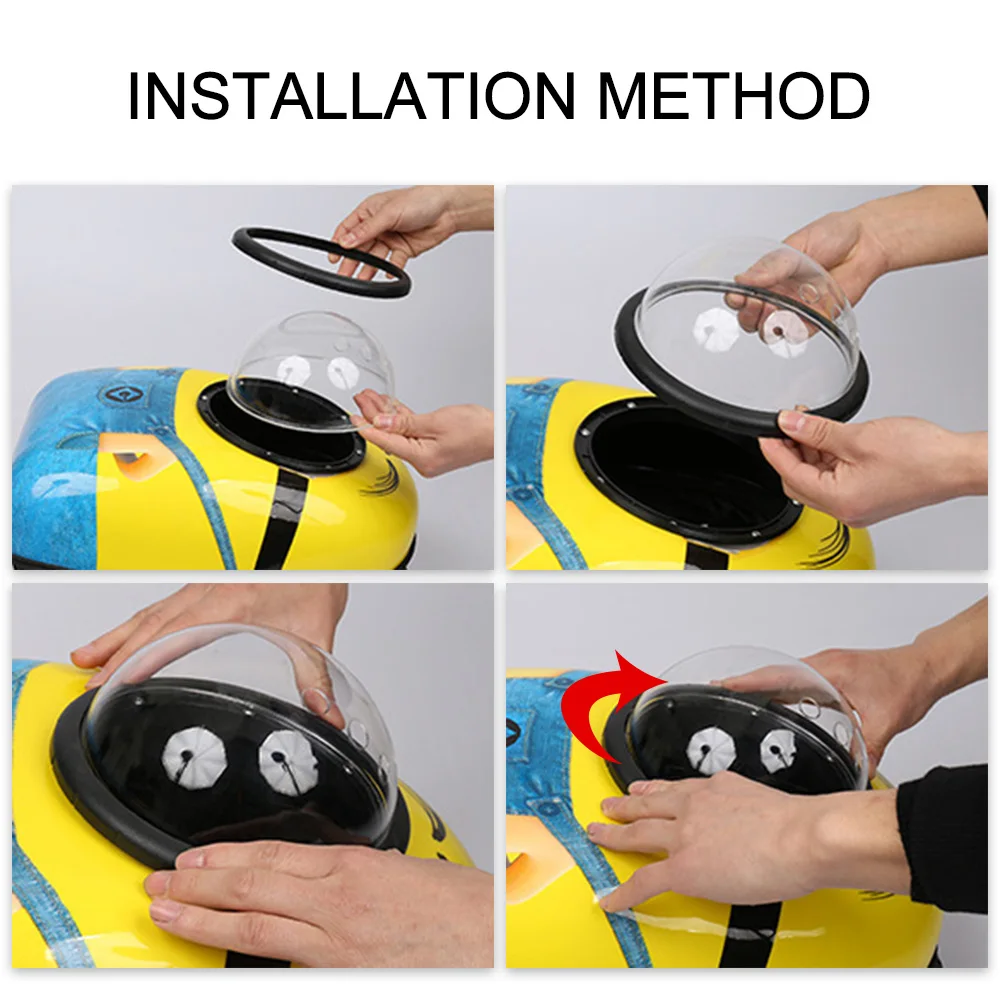 INSTALLATION METHOD