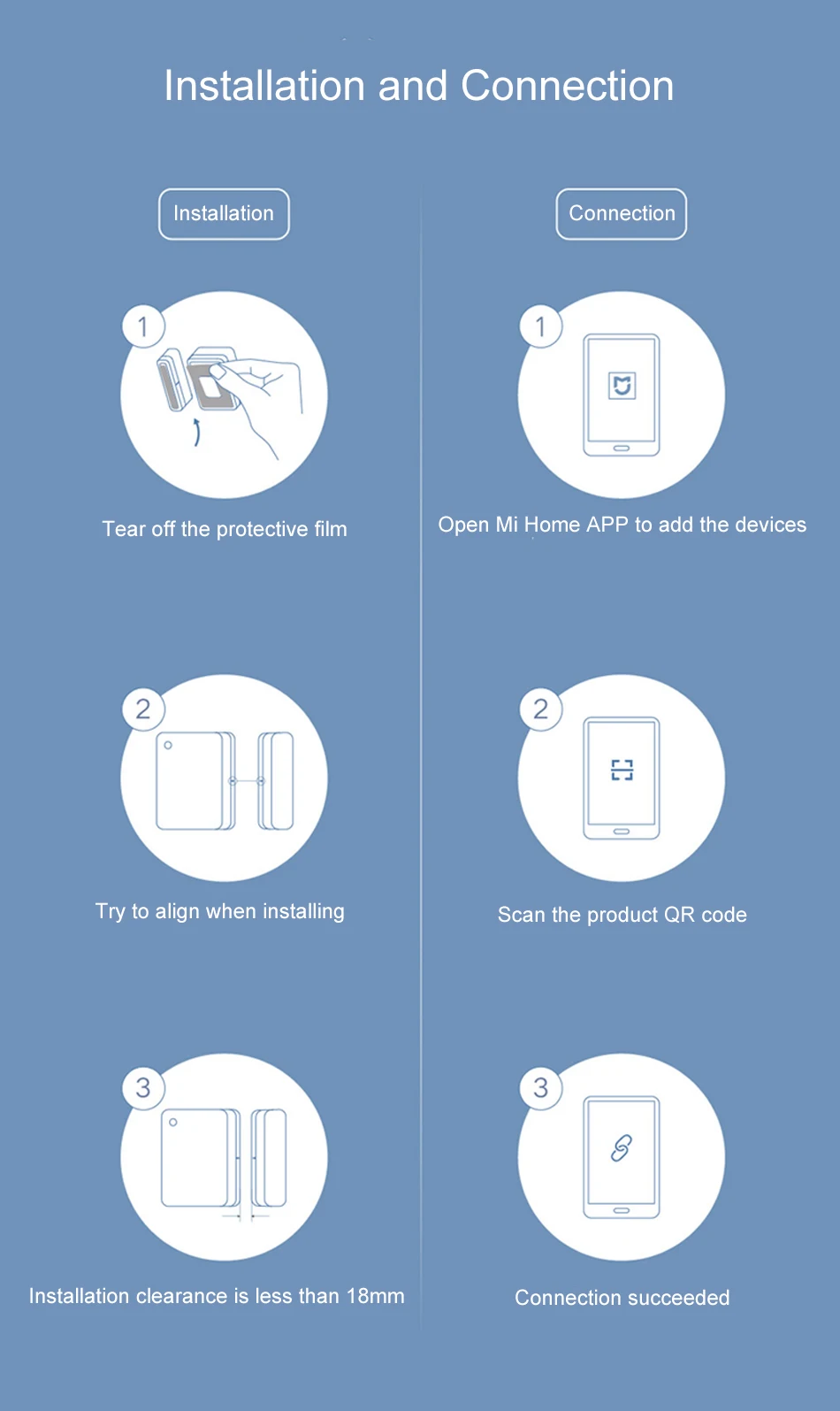 Installation and Connection

Installation

1

Tear off the protective film

2

Try to align when installing

3

Installation clearance is less than 18mm

Connection

1

Open Mi Home APP to add the devices

2

Scan the product QR code

3

Connection succeeded