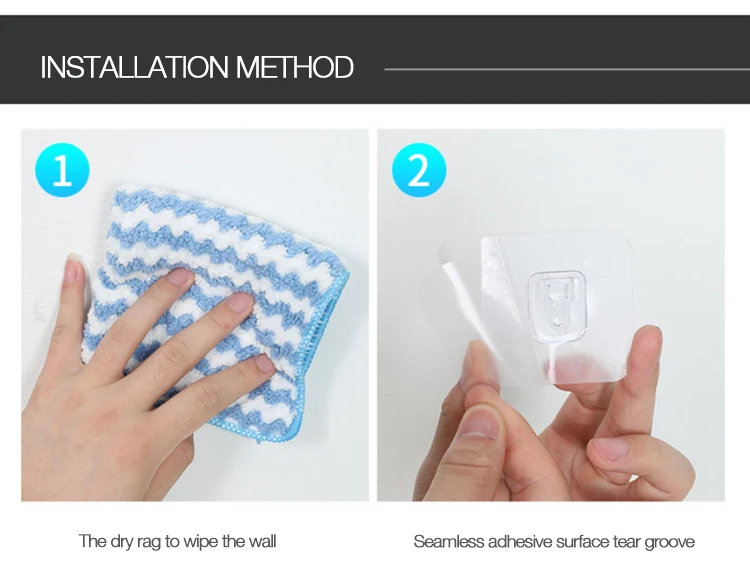 INSTALLATION METHOD

1

The dry rag to wipe the wall

2

Seamless adhesive surface tear groove