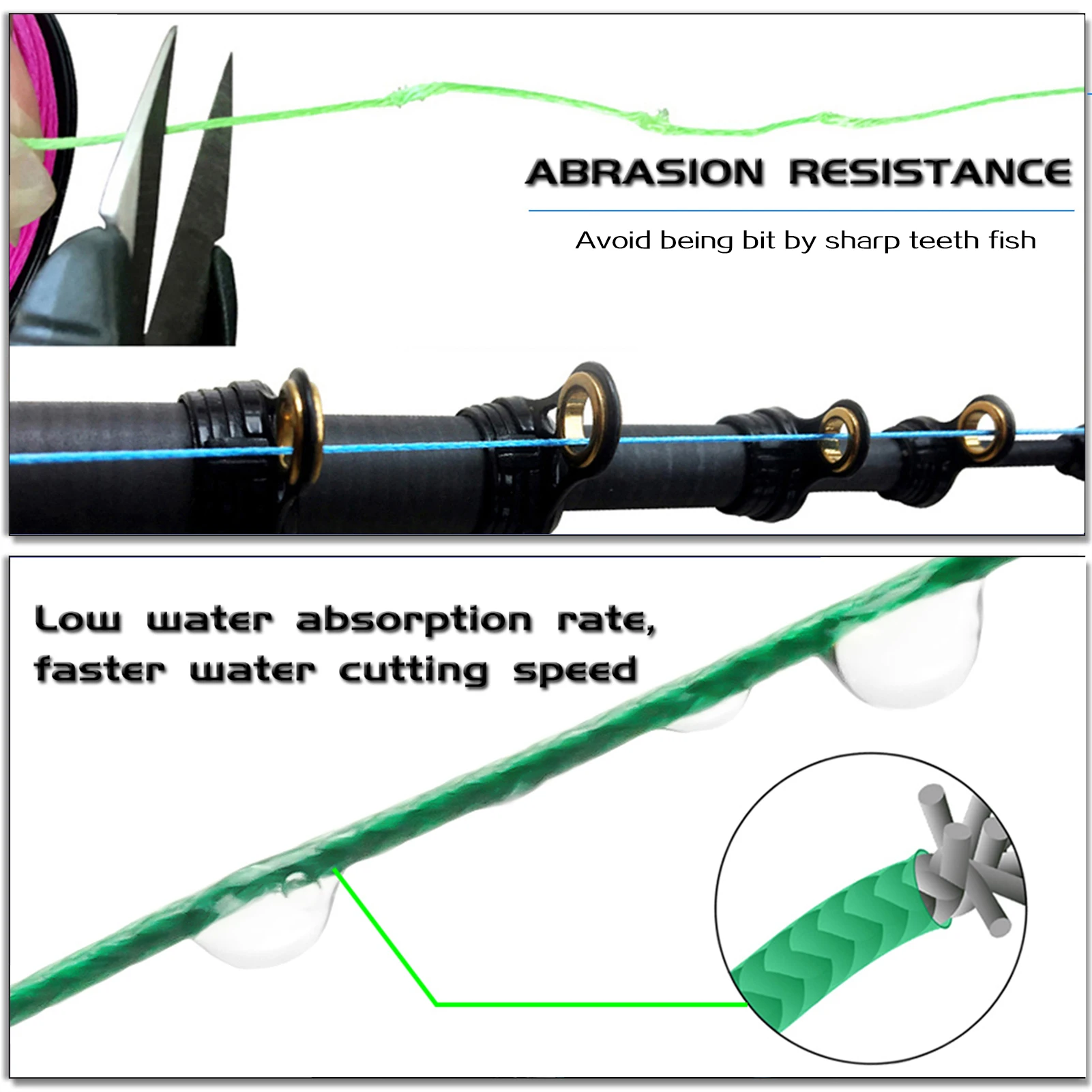 ABRASION RESISTANCE

Avoid being bit by sharp teeth fish

Low water absorption rate, faster water cutting speed