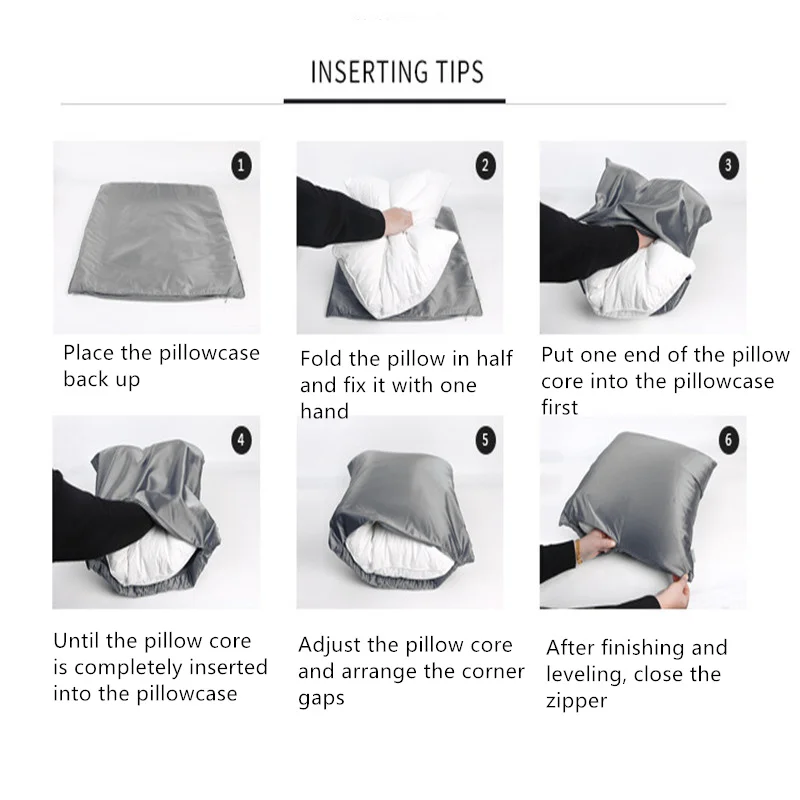 INSERTING TIPS

1

Place the pillowcase back up

2

Fold the pillow in half and fix it with one hand

3

Put one end of the pillow core into the pillowcase first

4

Until the pillow core is completely inserted into the pillowcase

5

Adjust the pillow core and arrange the corner gaps

6

After finishing and leveling, close the zipper