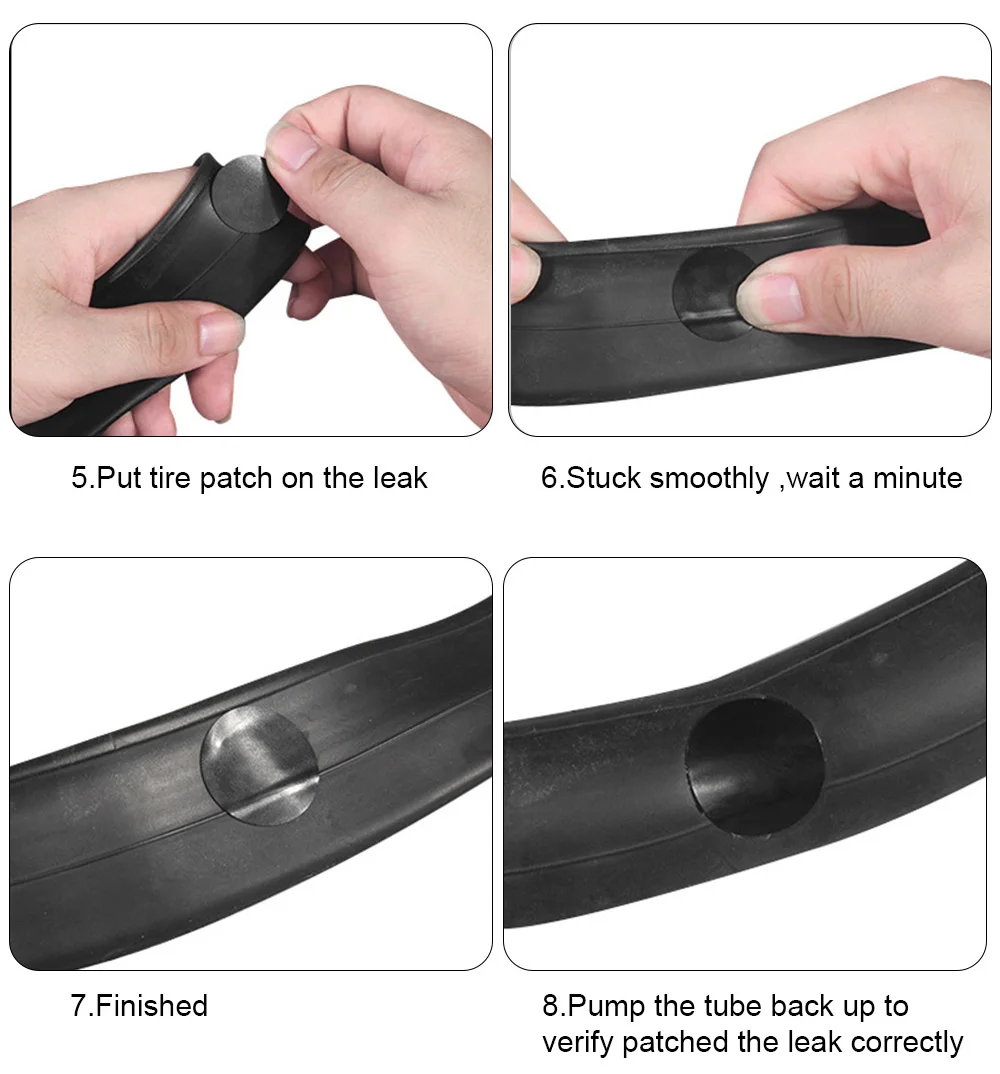 5.Put tire patch on the leak

6.Stuck smoothly ,wait a minute

7.Finished

8.Pump the tube back up to verify patched the leak correctly