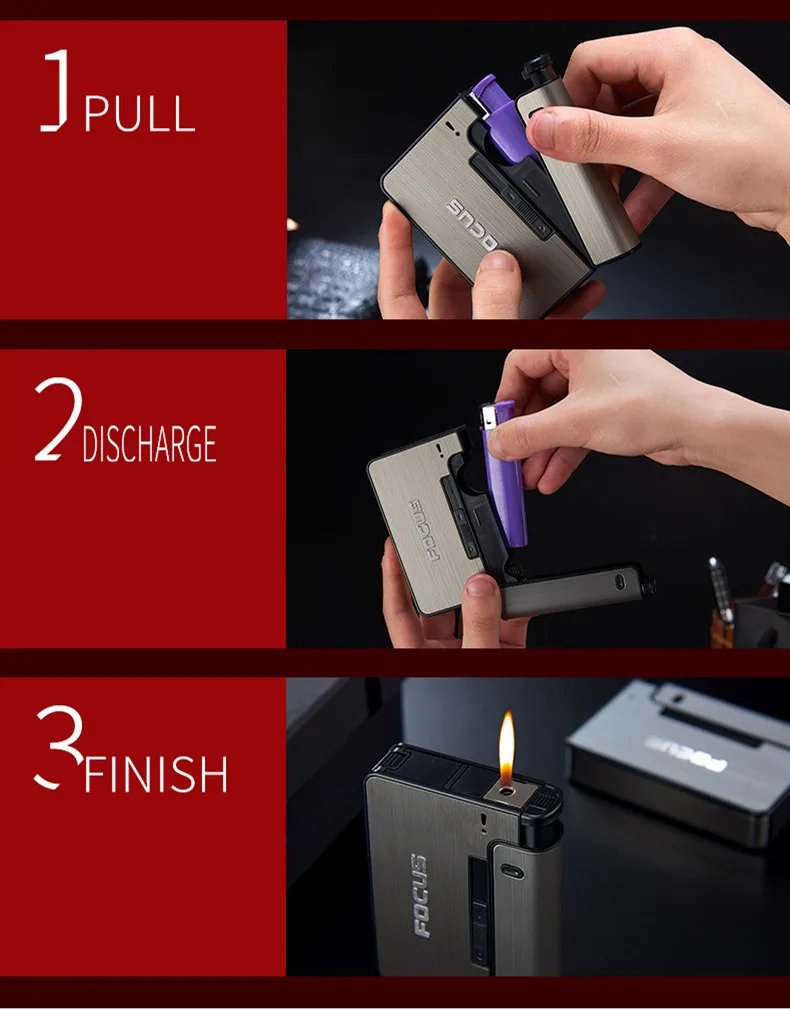 1 PULL

FOCUS

2 DISCHARGE

FOCUS

3 FINISH

FOCUS

FOCUS