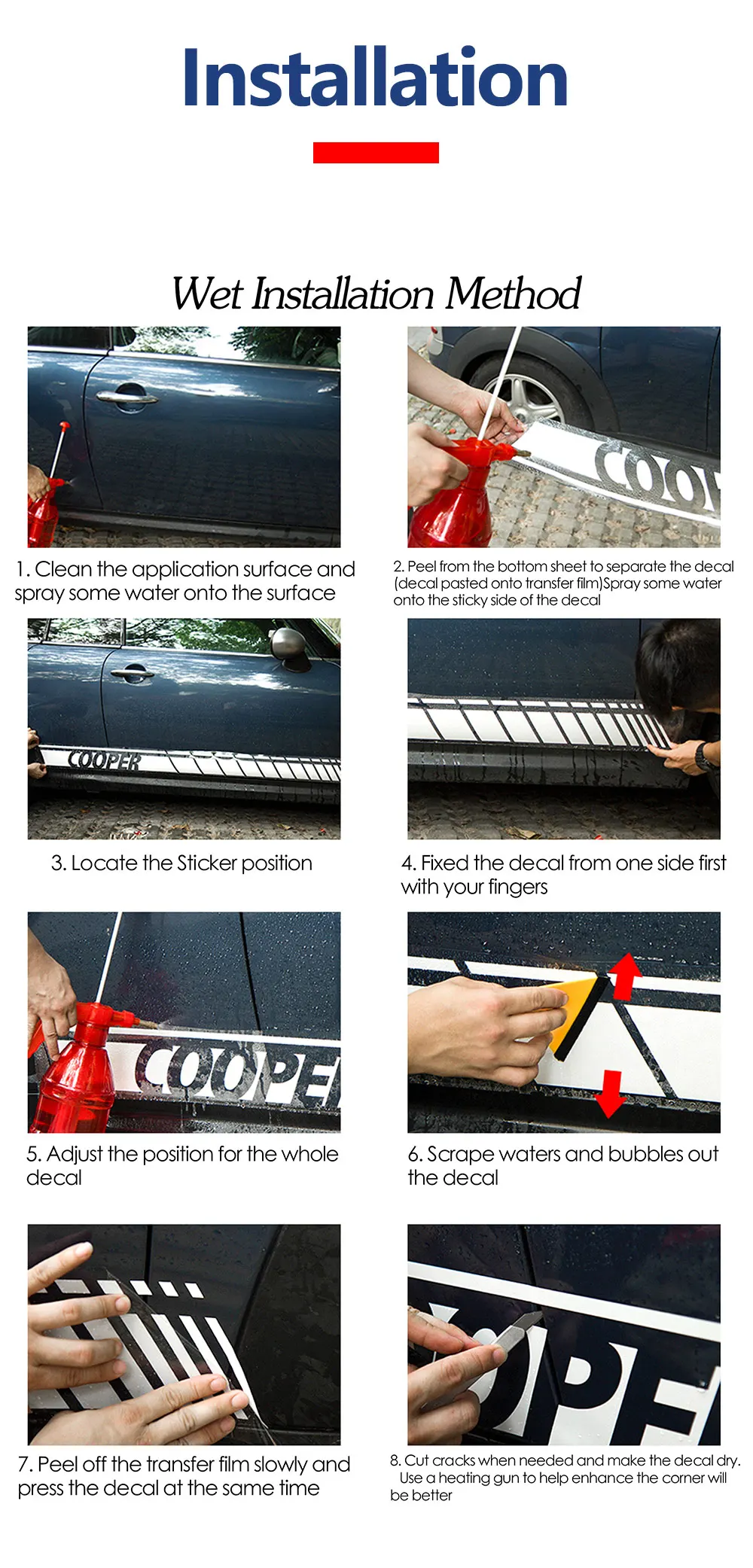 Installation

Wet Installation Method

1. Clean the application surface and spray some water onto the surface

2. Peel from the bottom sheet to separate the decal (decal pasted onto transfer film)Spray some water onto the sticky side of the decal

3. Locate the Sticker position

4. Fixed the decal from one side first with your fingers

5. Adjust the position for the whole decal

6. Scrape waters and bubbles out the decal

7. Peel off the transfer film slowly and press the decal at the same time

8. Cut cracks when needed and make the decal dry. Use a heating gun to help enhance the corner will be better