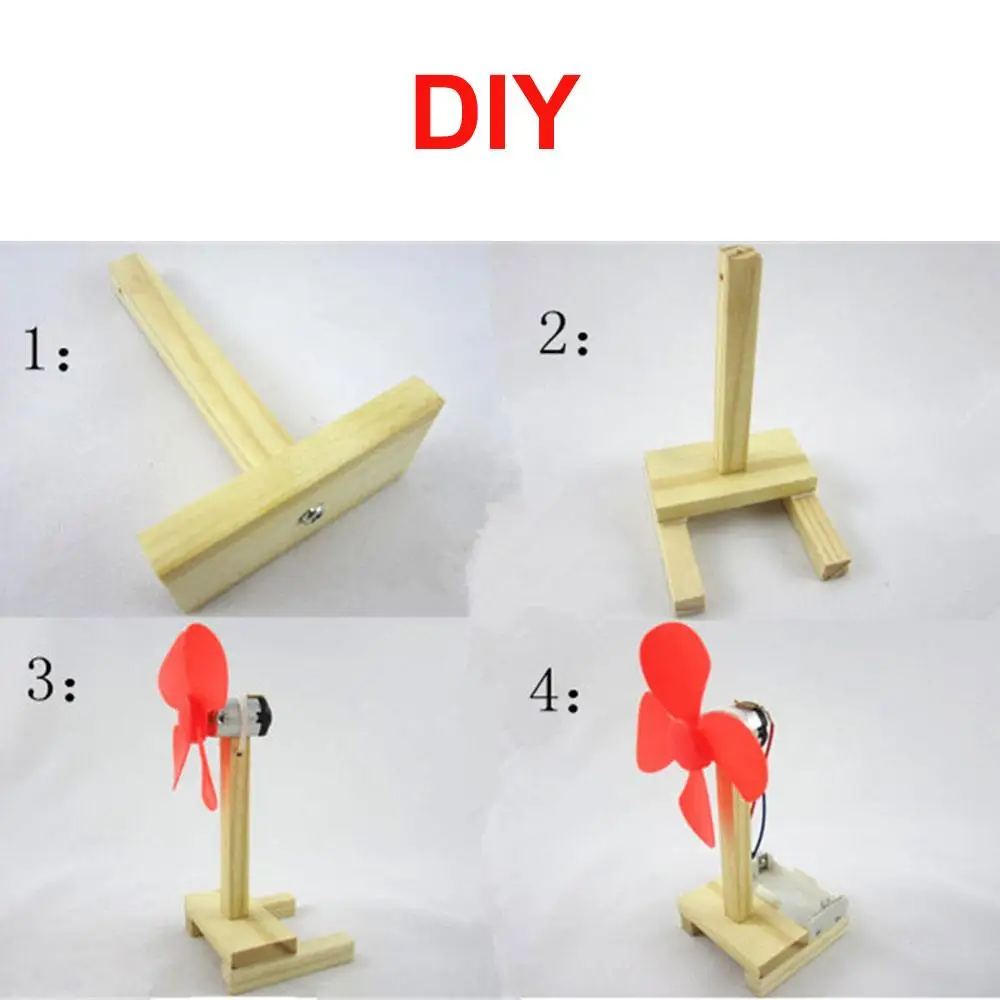 DIY

1:

2:

3:

4: