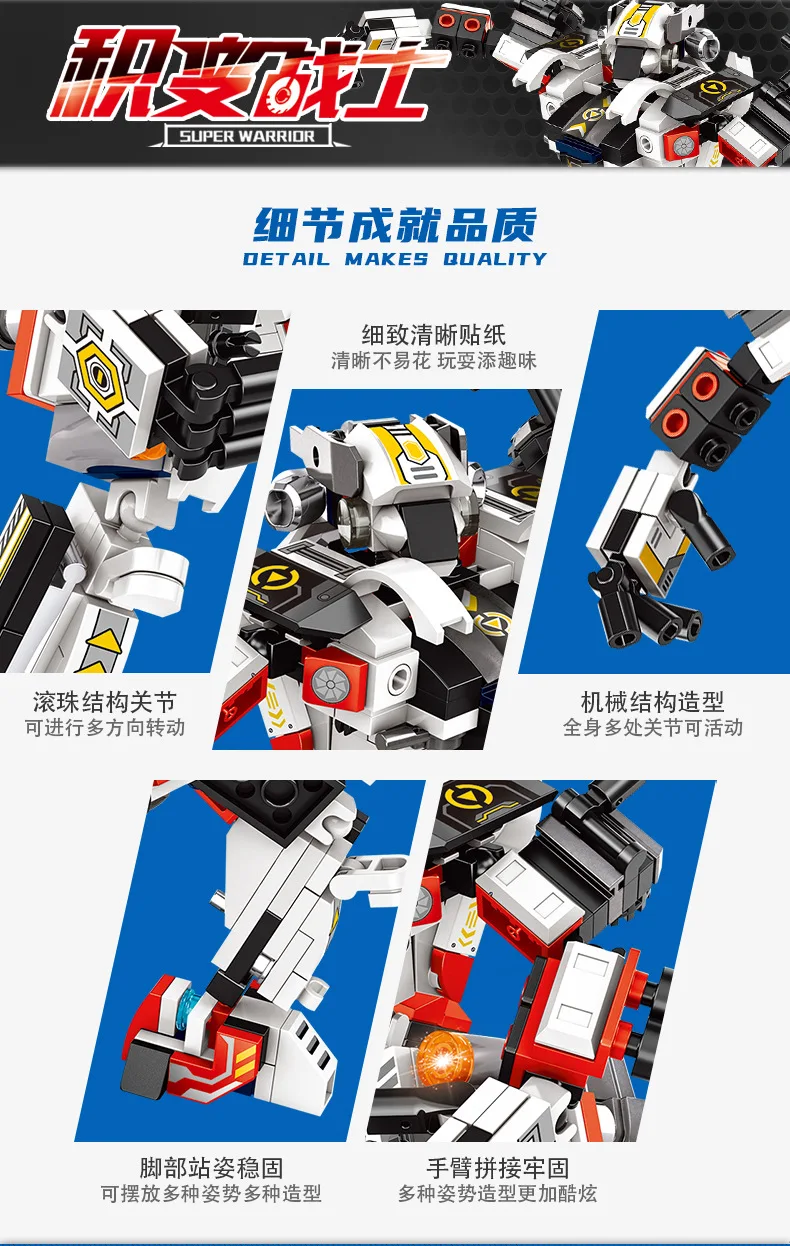 积变战士
SUPER WARRIOR

细节成就品质
DETAIL MAKES QUALITY

细致清晰贴纸
清晰不易花 玩耍添趣味

滚珠结构关节
可进行多方向转动

机械结构造型
全身多处关节可活动

脚部站姿稳固
可摆放多种姿势多种造型

手臂拼接牢固
多种姿势造型更加酷炫