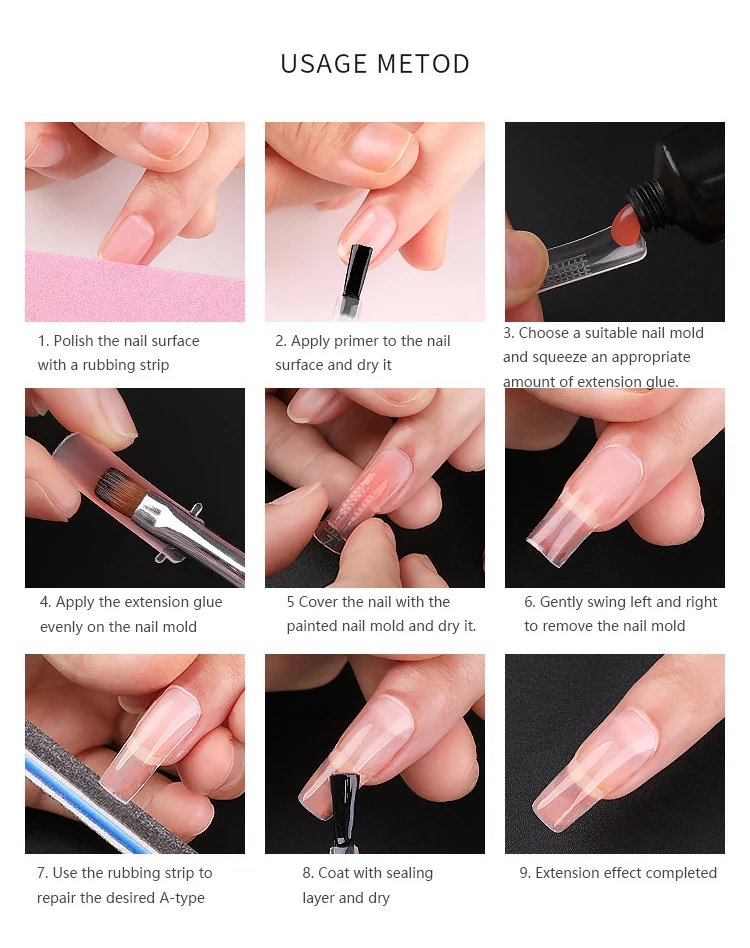 USAGE METOD

1. Polish the nail surface with a rubbing strip

2. Apply primer to the nail surface and dry it

3. Choose a suitable nail mold and squeeze an appropriate amount of extension glue.

4. Apply the extension glue evenly on the nail mold

5 Cover the nail with the painted nail mold and dry it.

6. Gently swing left and right to remove the nail mold

7. Use the rubbing strip to repair the desired A-type

8. Coat with sealing layer and dry

9. Extension effect completed