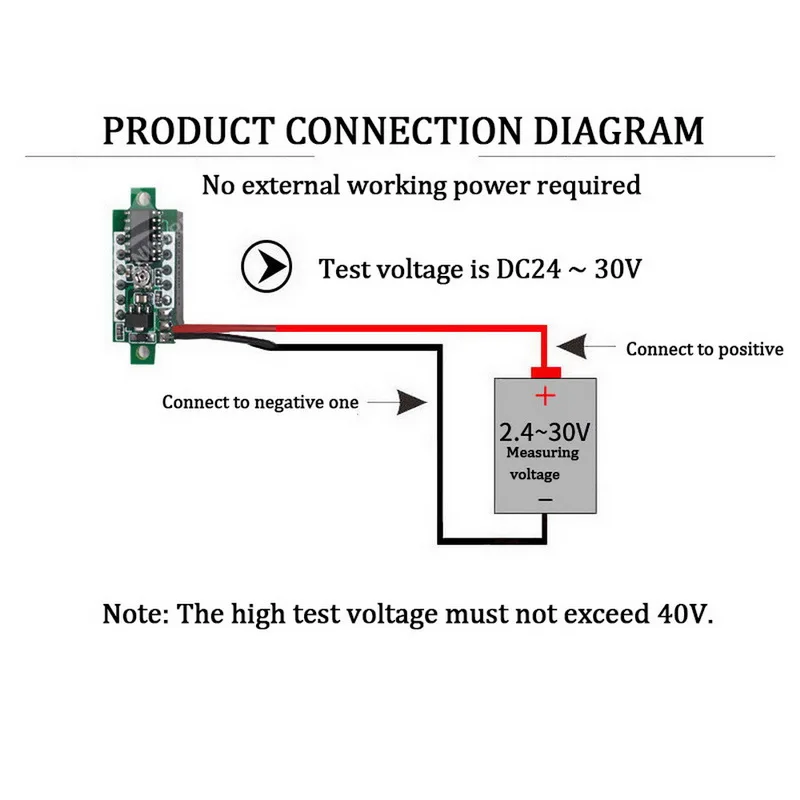 PRODUCT CONNECTION DIAGRAM

No external working power required

Test voltage is DC24 ~ 30V

Connect to positive

Connect to negative one

+

2.4~30V
Measuring voltage

−

Note: The high test voltage must not exceed 40V.