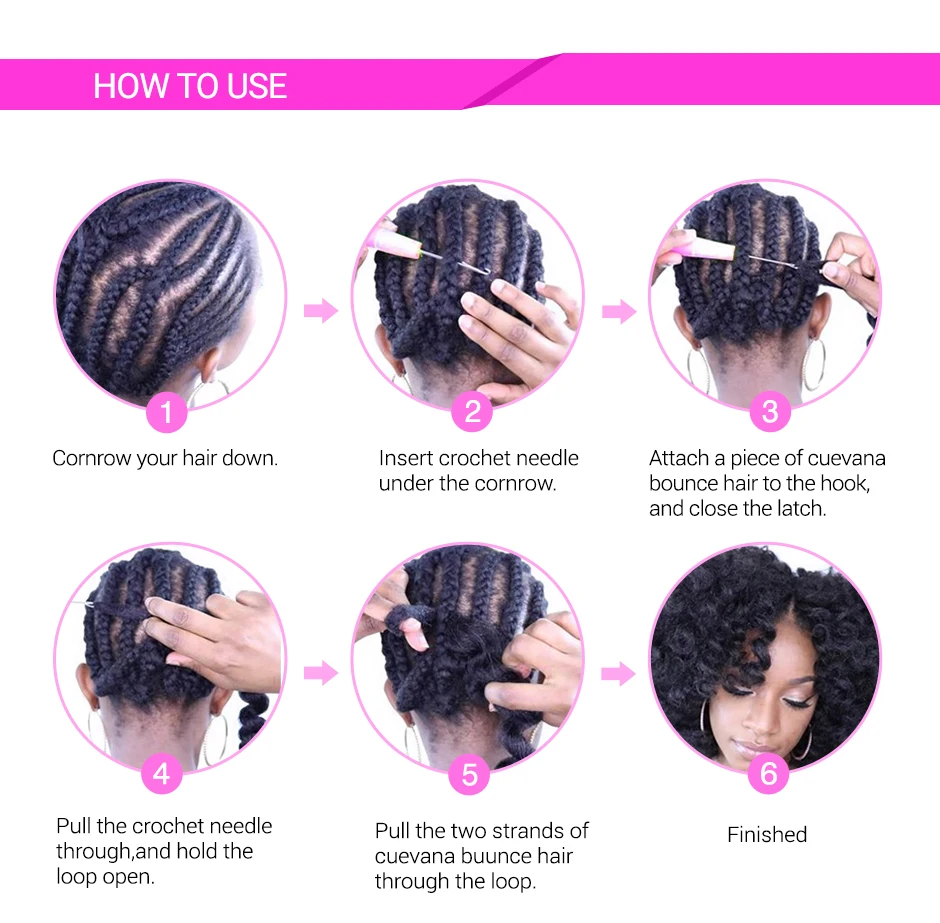 HOW TO USE

1
Cornrow your hair down.

2
Insert crochet needle under the cornrow.

3
Attach a piece of cuevana bounce hair to the hook, and close the latch.

4
Pull the crochet needle through,and hold the loop open.

5
Pull the two strands of cuevana buunce hair through the loop.

6
Finished