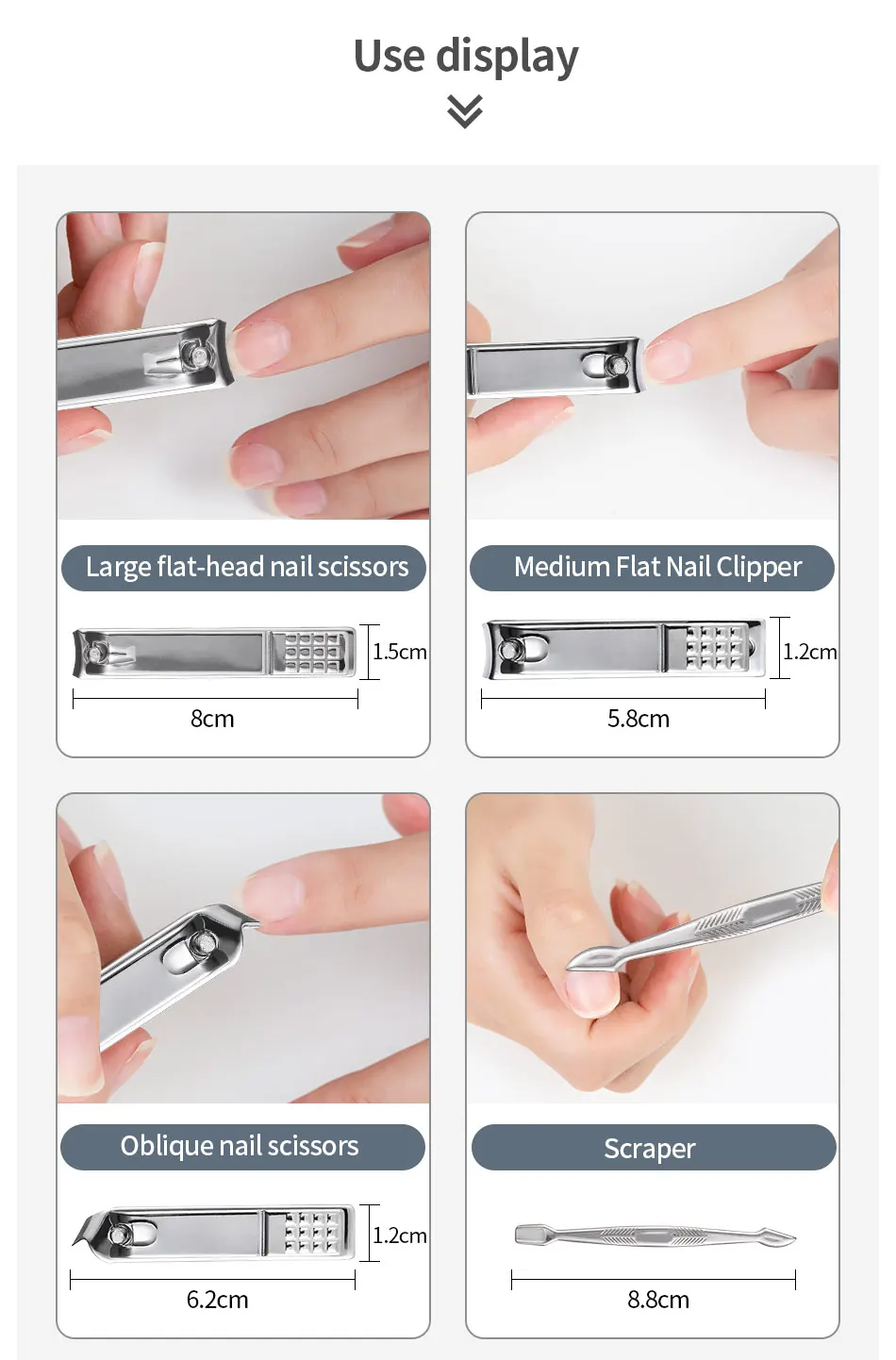 Use display

Large flat-head nail scissors

1.5cm

8cm

Medium Flat Nail Clipper

1.2cm

5.8cm

Oblique nail scissors

1.2cm

6.2cm

Scraper

8.8cm