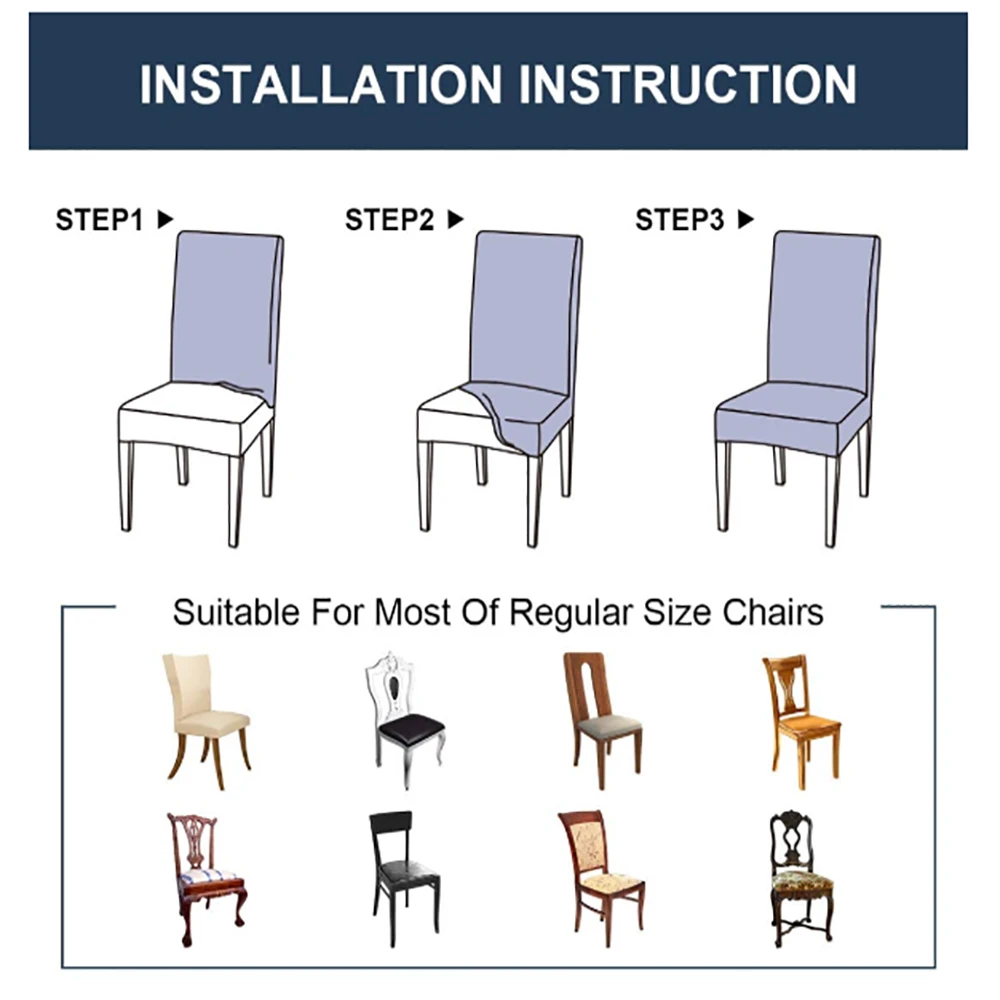 INSTALLATION INSTRUCTION

STEP1 ▶

STEP2 ▶

STEP3 ▶

Suitable For Most Of Regular Size Chairs