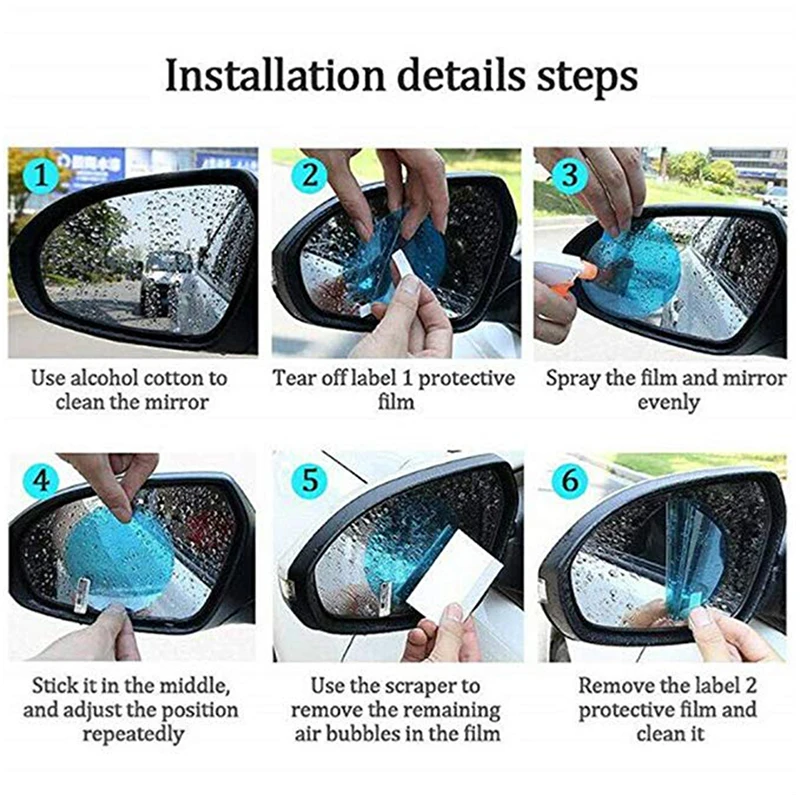 Installation details steps

1

Use alcohol cotton to clean the mirror

2

Tear off label 1 protective film

3

Spray the film and mirror evenly

4

Stick it in the middle, and adjust the position repeatedly

5

Use the scraper to remove the remaining air bubbles in the film

6

Remove the label 2 protective film and clean it