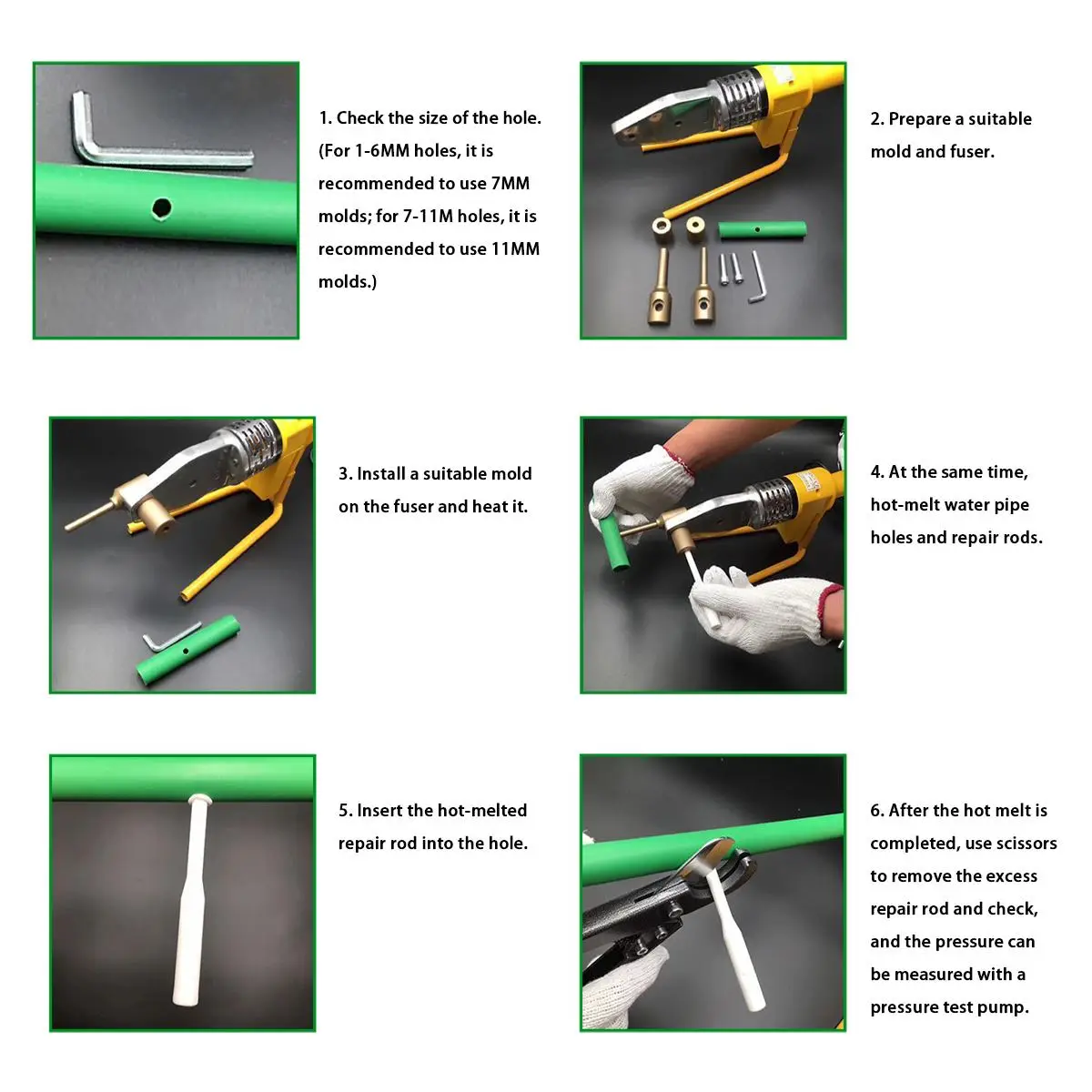 1. Check the size of the hole. (For 1-6MM holes, it is recommended to use 7MM molds; for 7-11M holes, it is recommended to use 11MM molds.)

2. Prepare a suitable mold and fuser.

3. Install a suitable mold on the fuser and heat it.

4. At the same time, hot-melt water pipe holes and repair rods.

5. Insert the hot-melted repair rod into the hole.

6. After the hot melt is completed, use scissors to remove the excess repair rod and check, and the pressure can be measured with a pressure test pump.