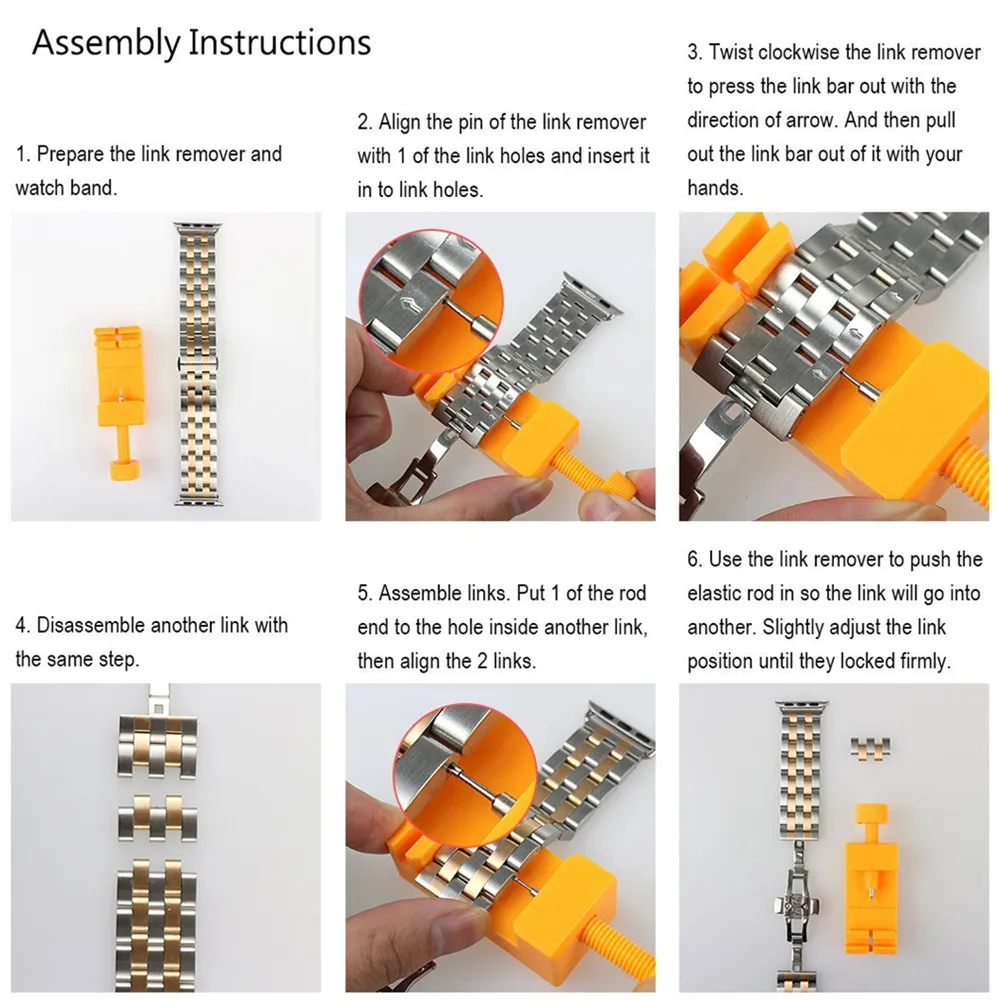 Assembly Instructions

1. Prepare the link remover and watch band.

2. Align the pin of the link remover with 1 of the link holes and insert it in to link holes.

3. Twist clockwise the link remover to press the link bar out with the direction of arrow. And then pull out the link bar out of it with your hands.

4. Disassemble another link with the same step.

5. Assemble links. Put 1 of the rod end to the hole inside another link, then align the 2 links.

6. Use the link remover to push the elastic rod in so the link will go into another. Slightly adjust the link position until they locked firmly.