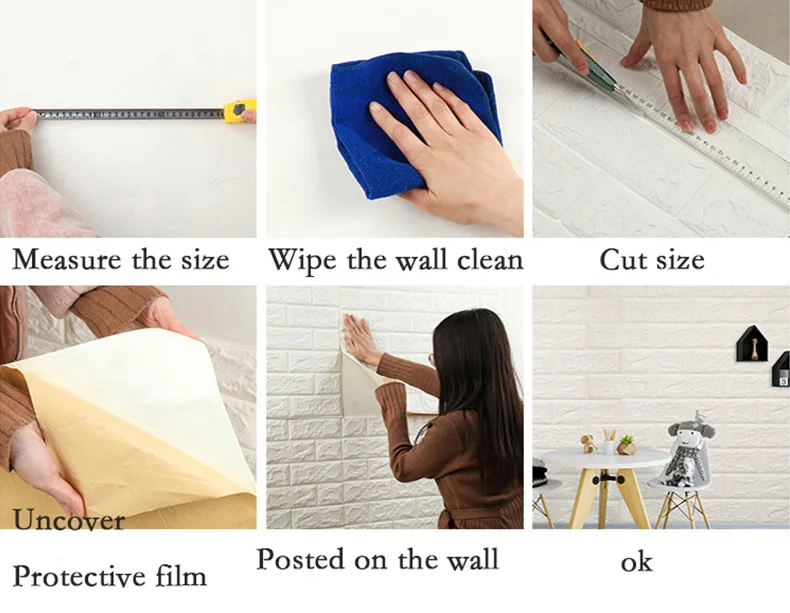 Measure the size

Wipe the wall clean

Cut size

Uncover

Protective film

Posted on the wall

ok