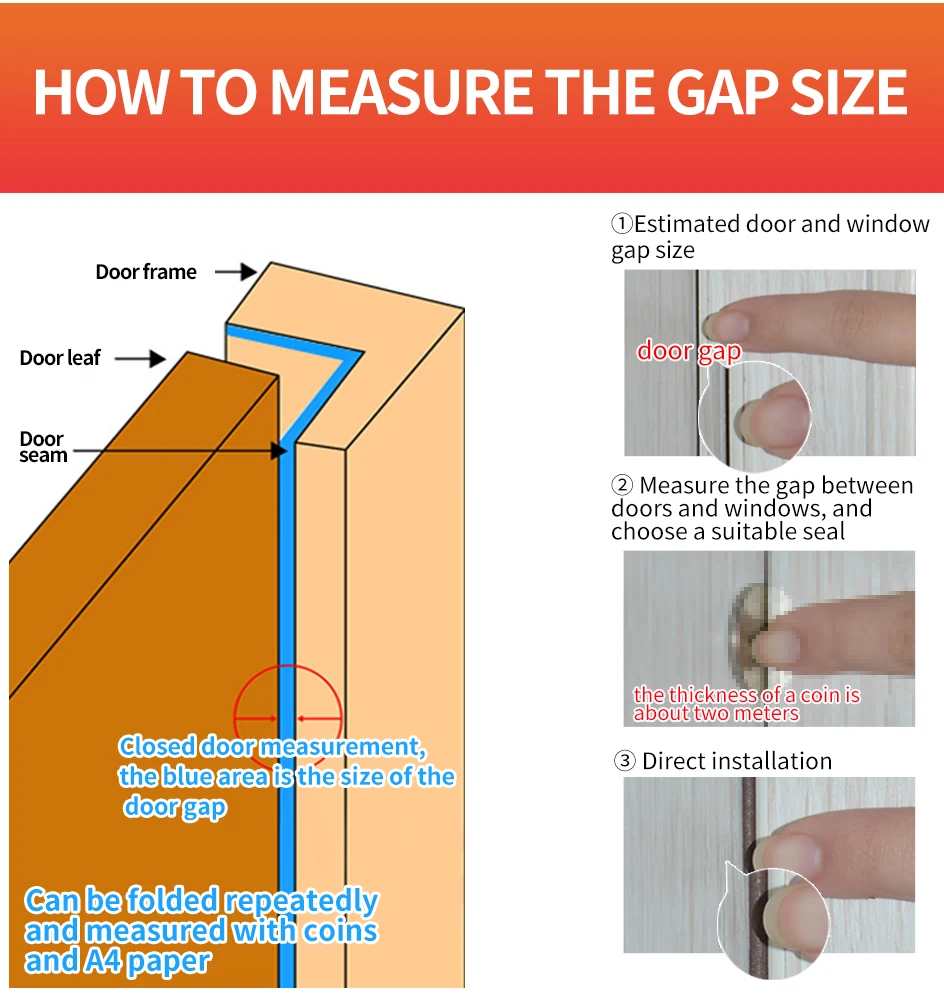 HOW TO MEASURE THE GAP SIZE

Door frame

Door leaf

Door seam

Closed door measurement, the blue area is the size of the door gap

Can be folded repeatedly and measured with coins and A4 paper

①Estimated door and window gap size

door gap

② Measure the gap between doors and windows, and choose a suitable seal

the thickness of a coin is about two meters

③ Direct installation