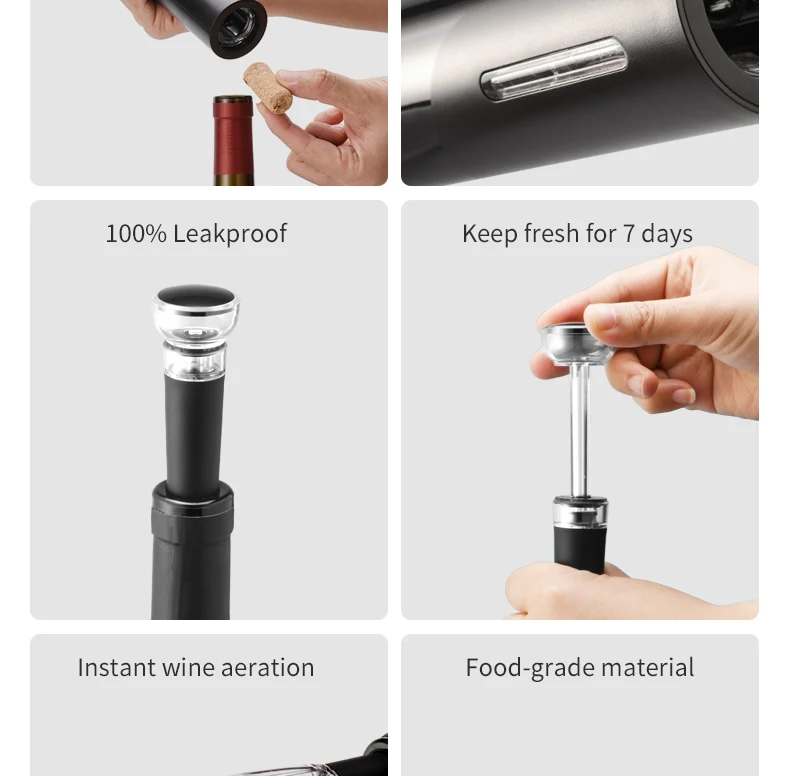 100% Leakproof

Keep fresh for 7 days

Instant wine aeration

Food-grade material